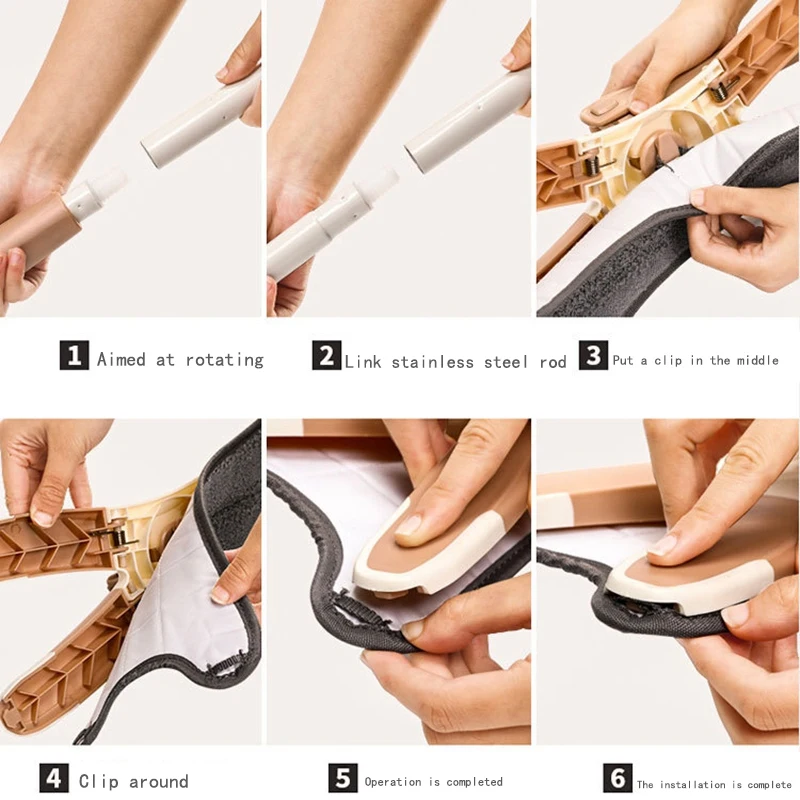 1 Aimed at rotating

2 Link stainless steel rod

3 Put a clip in the middle

4 Clip around

5 Operation is completed

6 The installation is complete