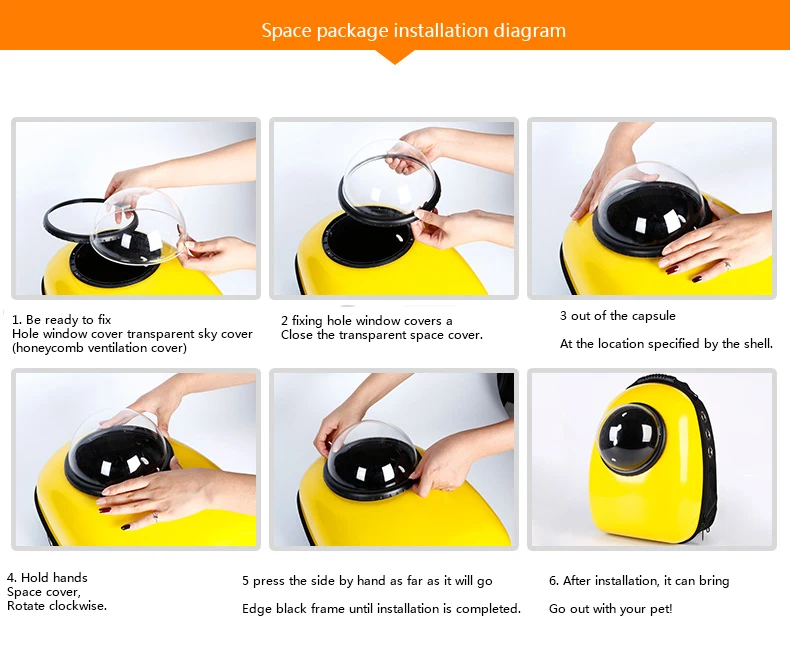 Space package installation diagram

1. Be ready to fix
Hole window cover transparent sky cover (honeycomb ventilation cover)

2 fixing hole window covers a
Close the transparent space cover.

3 out of the capsule

At the location specified by the shell.

4. Hold hands
Space cover,
Rotate clockwise.

5 press the side by hand as far as it will go

Edge black frame until installation is completed.

6. After installation, it can bring

Go out with your pet!