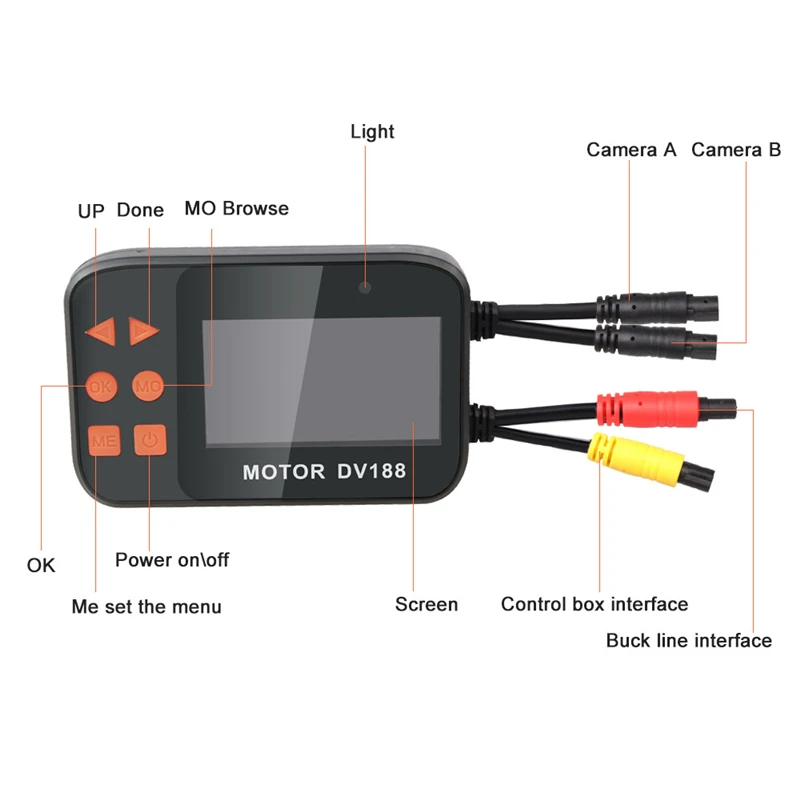 Light

Camera A Camera B

UP Done MO Browse

OK MO

ME

MOTOR DV188

OK

Power on\off

Me set the menu

Screen

Control box interface

Buck line interface