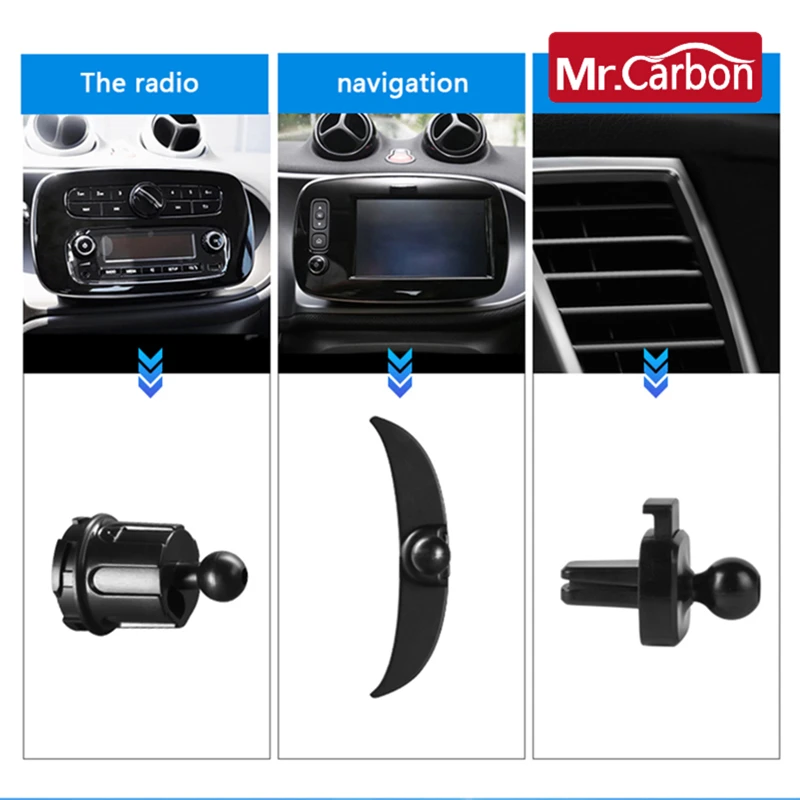 The radio

navigation

Mr.Carbon