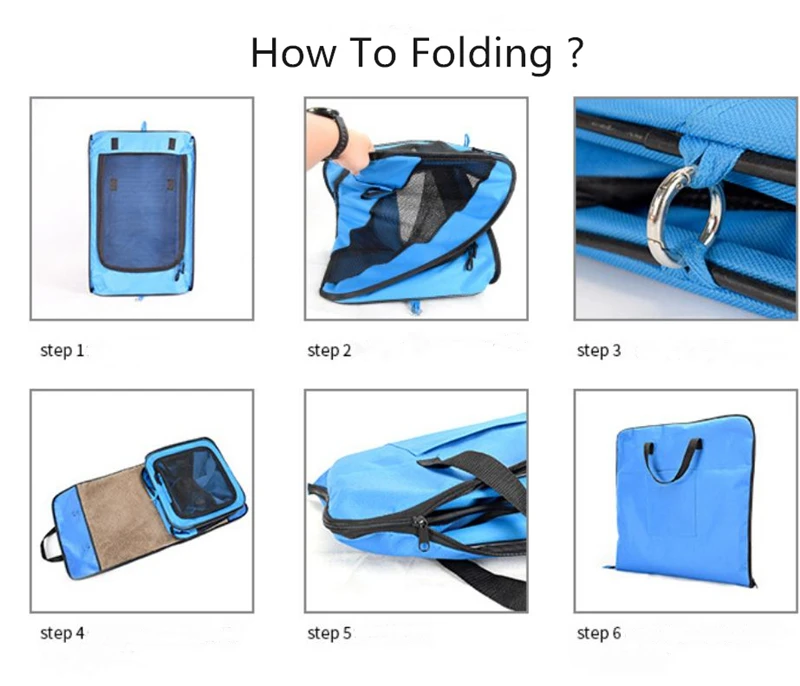 How To Folding ?

step 1

step 2

step 3

step 4

step 5

step 6