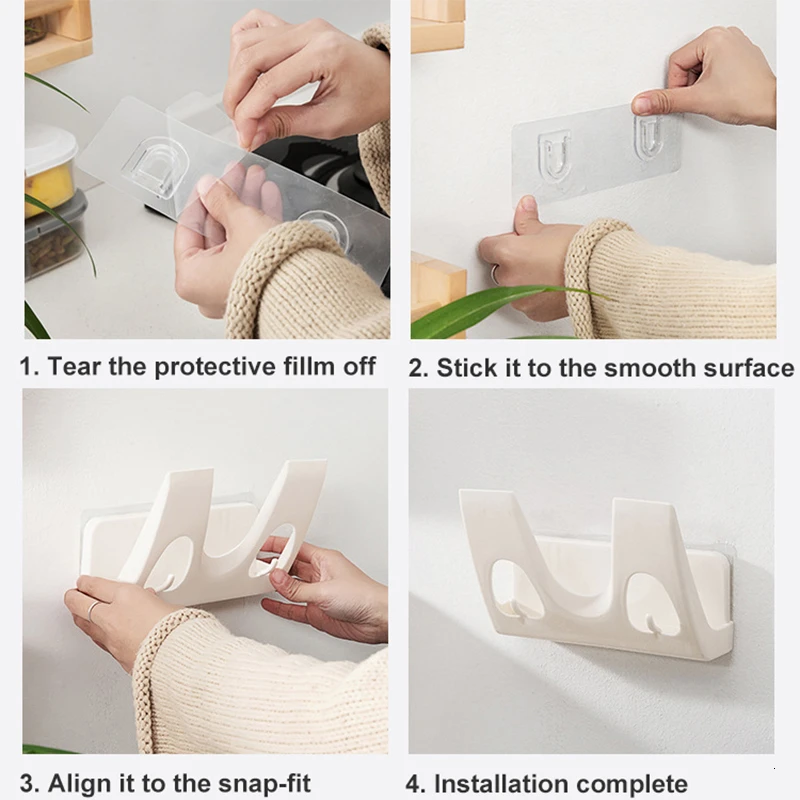 1. Tear the protective fillm off

2. Stick it to the smooth surface

3. Align it to the snap-fit

4. Installation complete