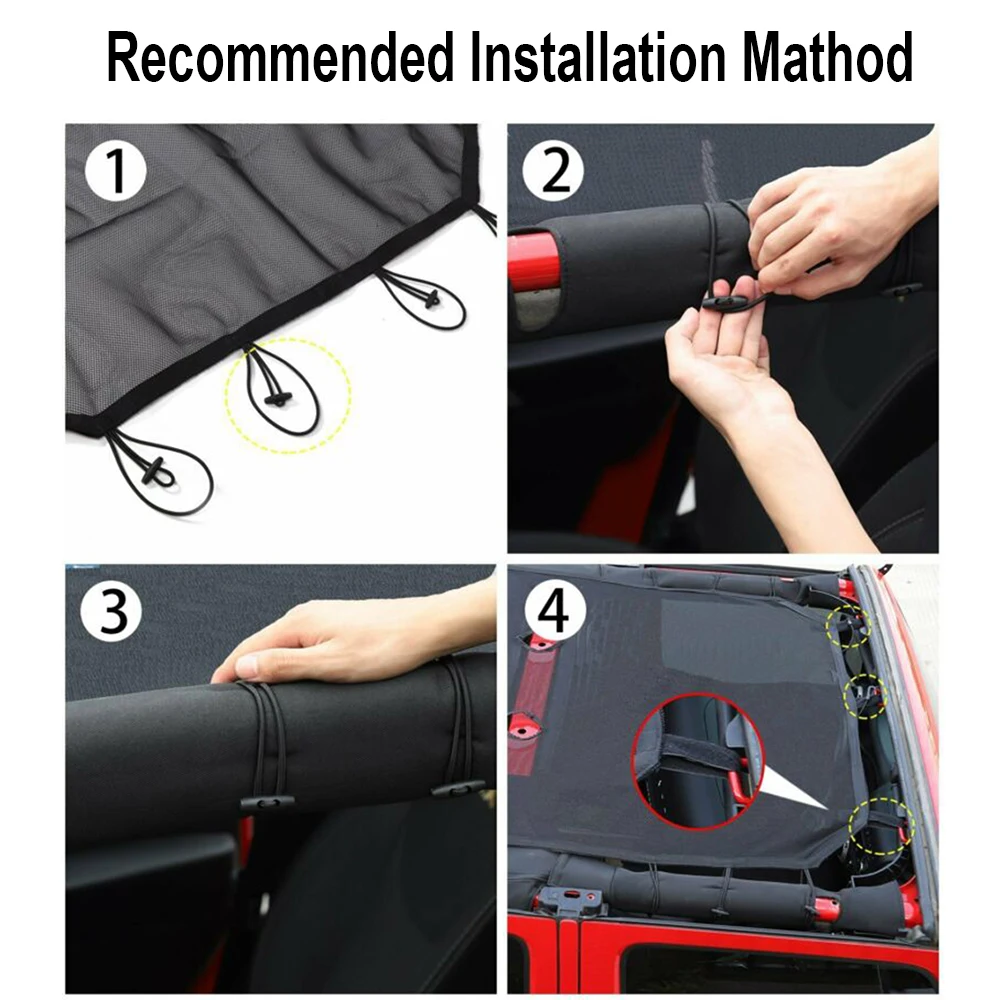 Recommended Installation Mathod

1

2

3

4