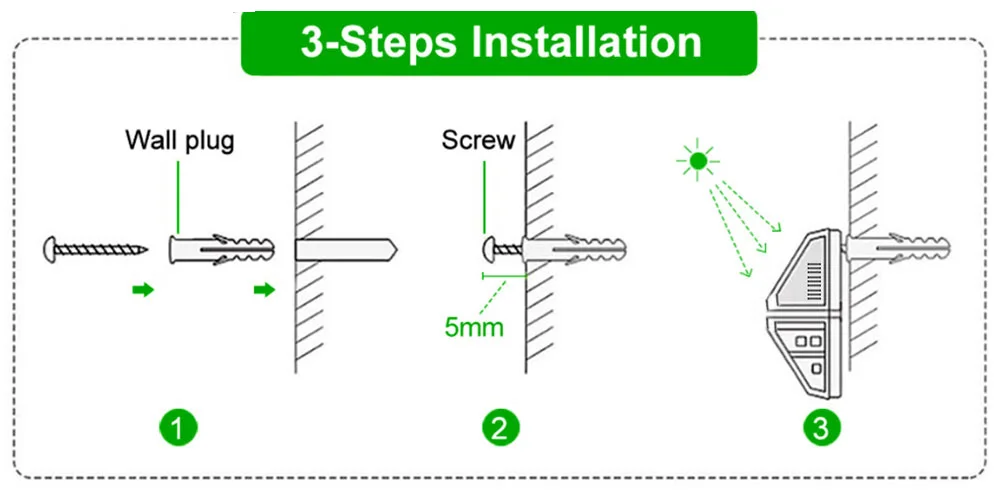 3-Steps Installation

Wall plug

Screw

5mm

1

2

3