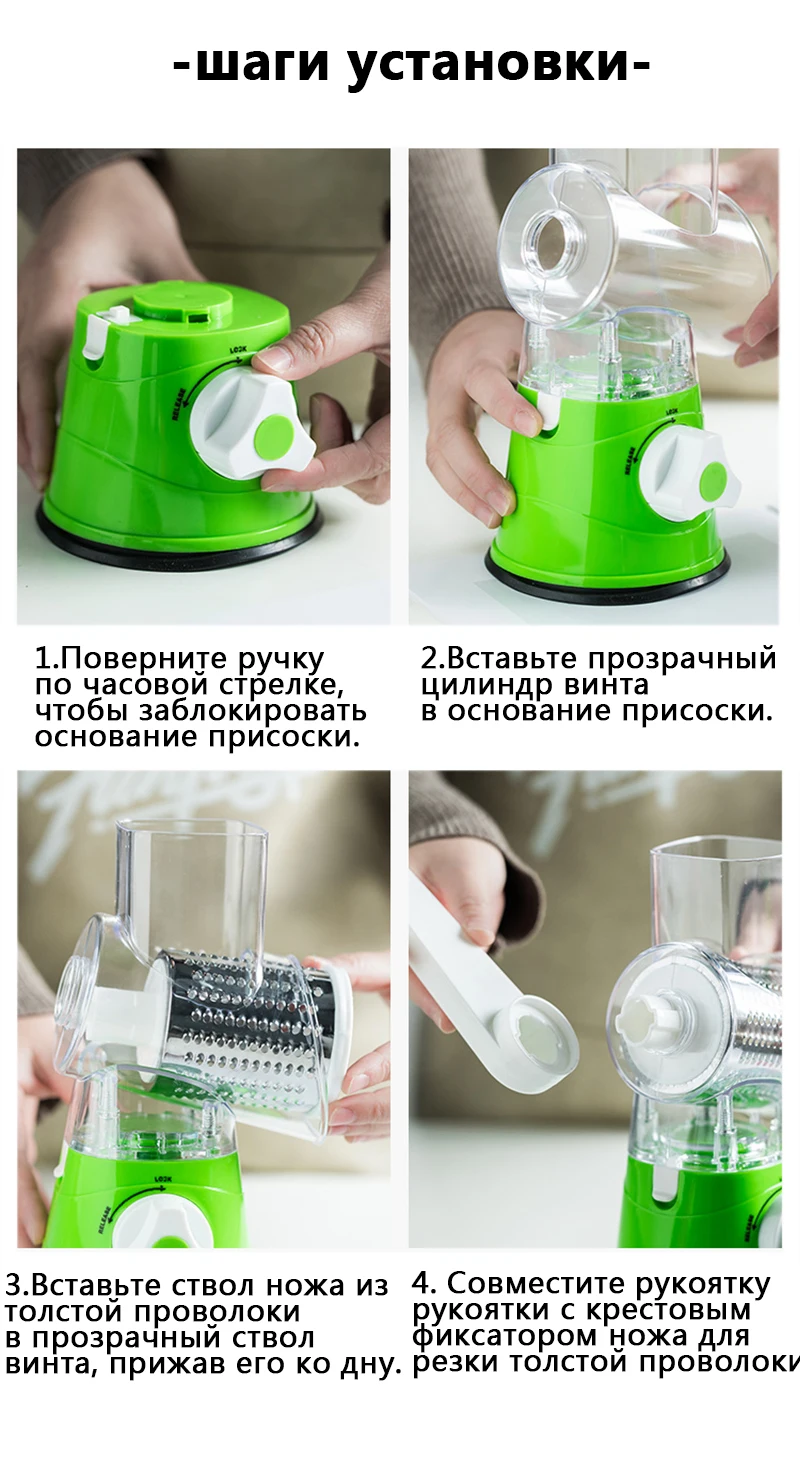 -шаги установки-

LOCK
RELEASE

LOCK
RELEASE

1.Поверните ручку по часовой стрелке, чтобы заблокировать основание присоски.

2.Вставьте прозрачный цилиндр винта в основание присоски.

LOCK
RELEASE

3.Вставьте ствол ножа из толстой проволоки в прозрачный ствол винта, прижав его ко дну.

4. Совместите рукоятку рукоятки с крестовым фиксатором ножа для резки толстой проволоки