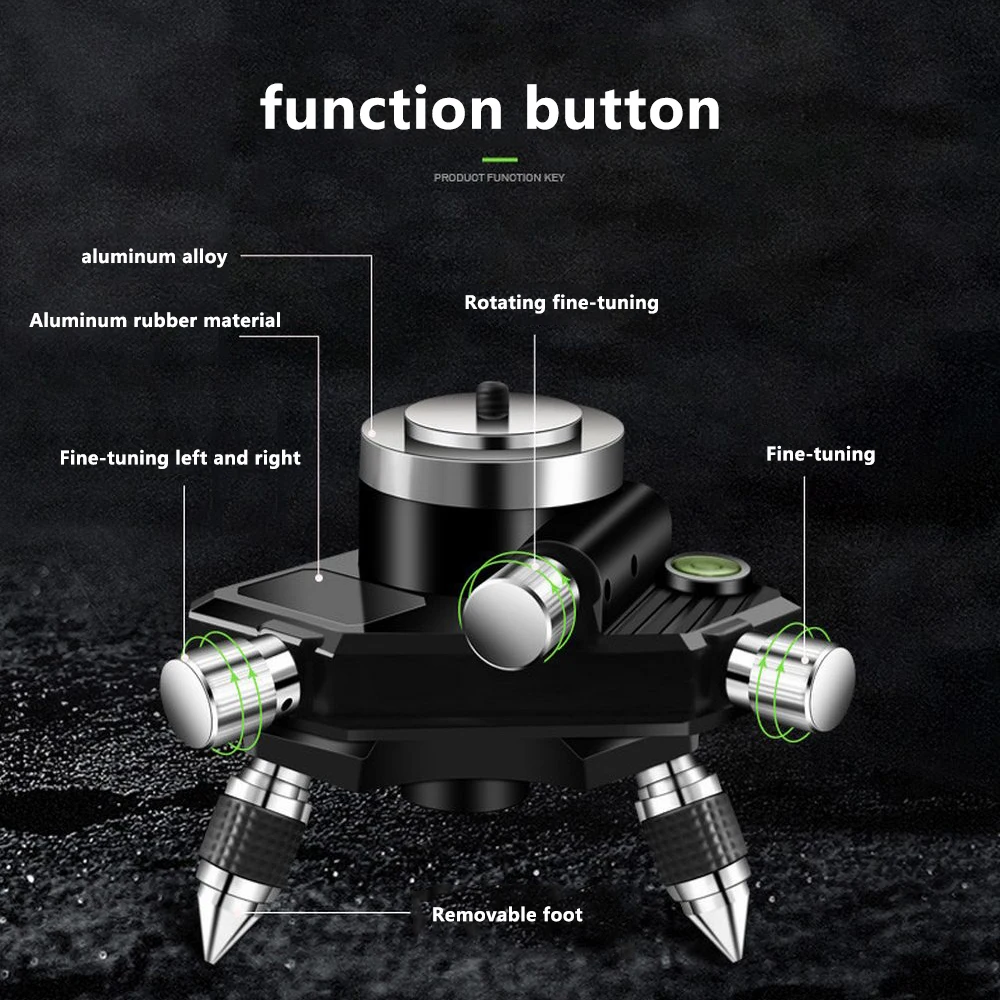 function button

PRODUCT FUNCTION KEY

aluminum alloy

Aluminum rubber material

Rotating fine-tuning

Fine-tuning left and right

Fine-tuning

Removable foot