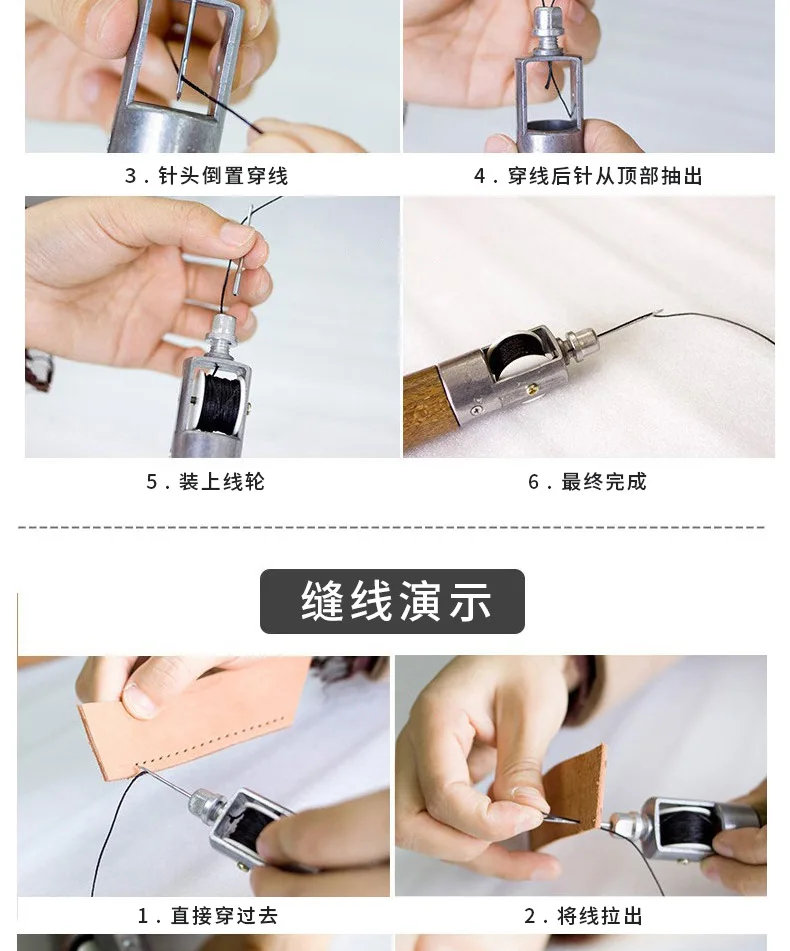 3．针头倒置穿线

4．穿线后针从顶部抽出

5．装上线轮

6．最终完成

缝线演示

1．直接穿过去

2．将线拉出