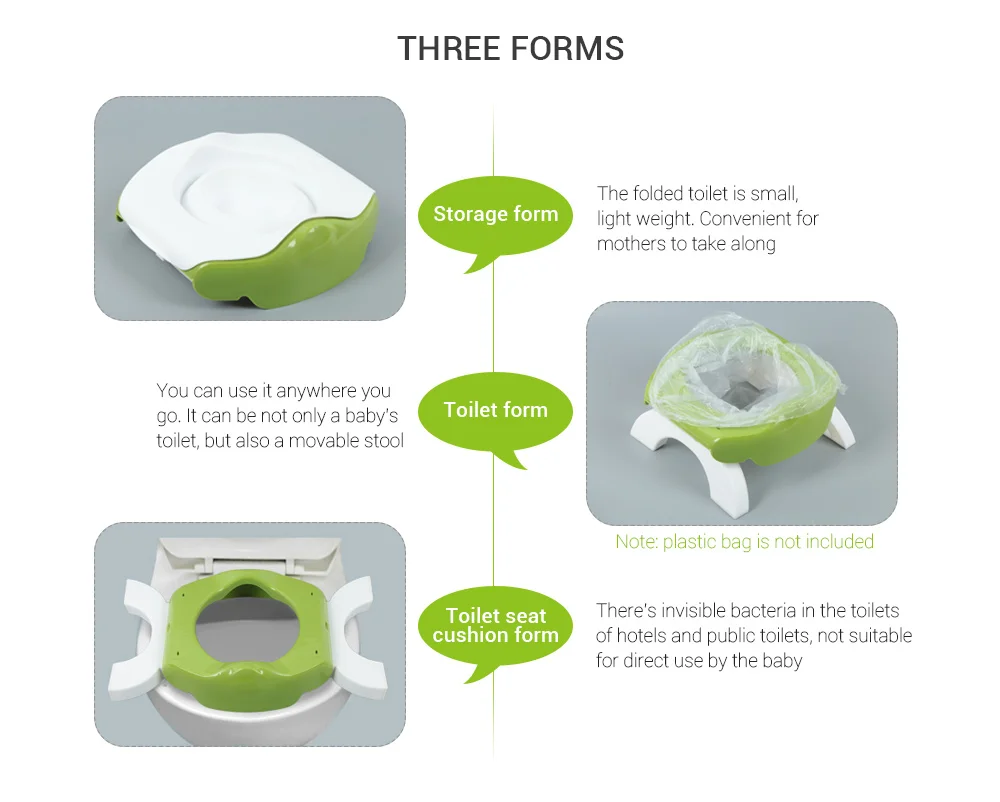 THREE FORMS

Storage form

The folded toilet is small, light weight. Convenient for mothers to take along

You can use it anywhere you go. It can be not only a baby's toilet, but also a movable stool

Toilet form

Note: plastic bag is not included

Toilet seat cushion form

There's invisible bacteria in the toilets of hotels and public toilets, not suitable for direct use by the baby