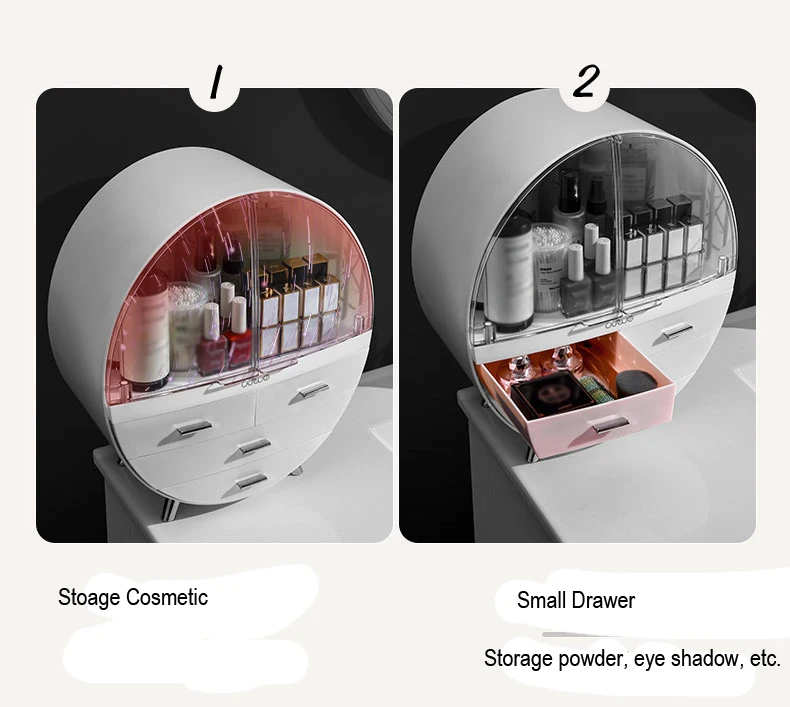 1

2

Stoage Cosmetic

Small Drawer

Storage powder, eye shadow, etc.