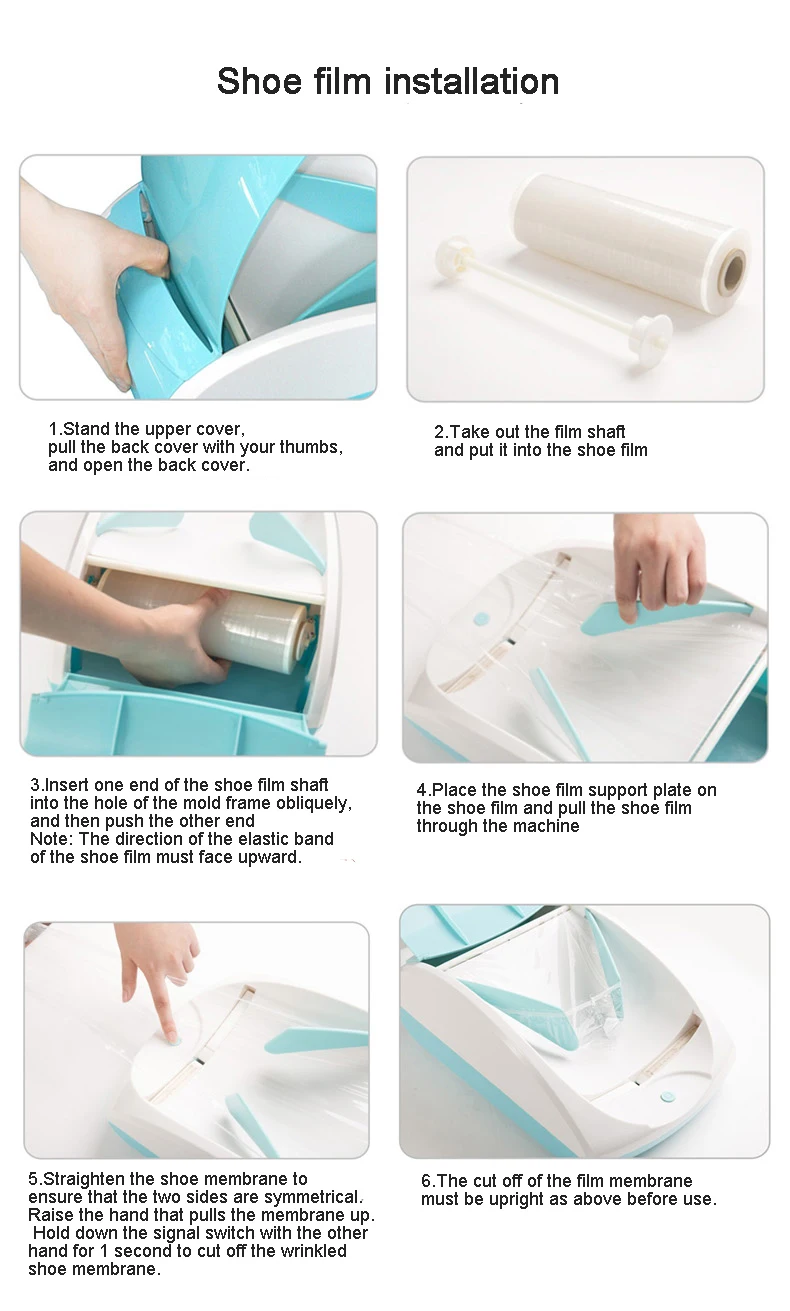 Shoe film installation

1.Stand the upper cover, pull the back cover with your thumbs, and open the back cover.

2.Take out the film shaft and put it into the shoe film

3.Insert one end of the shoe film shaft into the hole of the mold frame obliquely, and then push the other end
Note: The direction of the elastic band of the shoe film must face upward.

4.Place the shoe film support plate on the shoe film and pull the shoe film through the machine

5.Straighten the shoe membrane to ensure that the two sides are symmetrical. Raise the hand that pulls the membrane up. Hold down the signal switch with the other hand for 1 second to cut off the wrinkled shoe membrane.

6.The cut off of the film membrane must be upright as above before use.