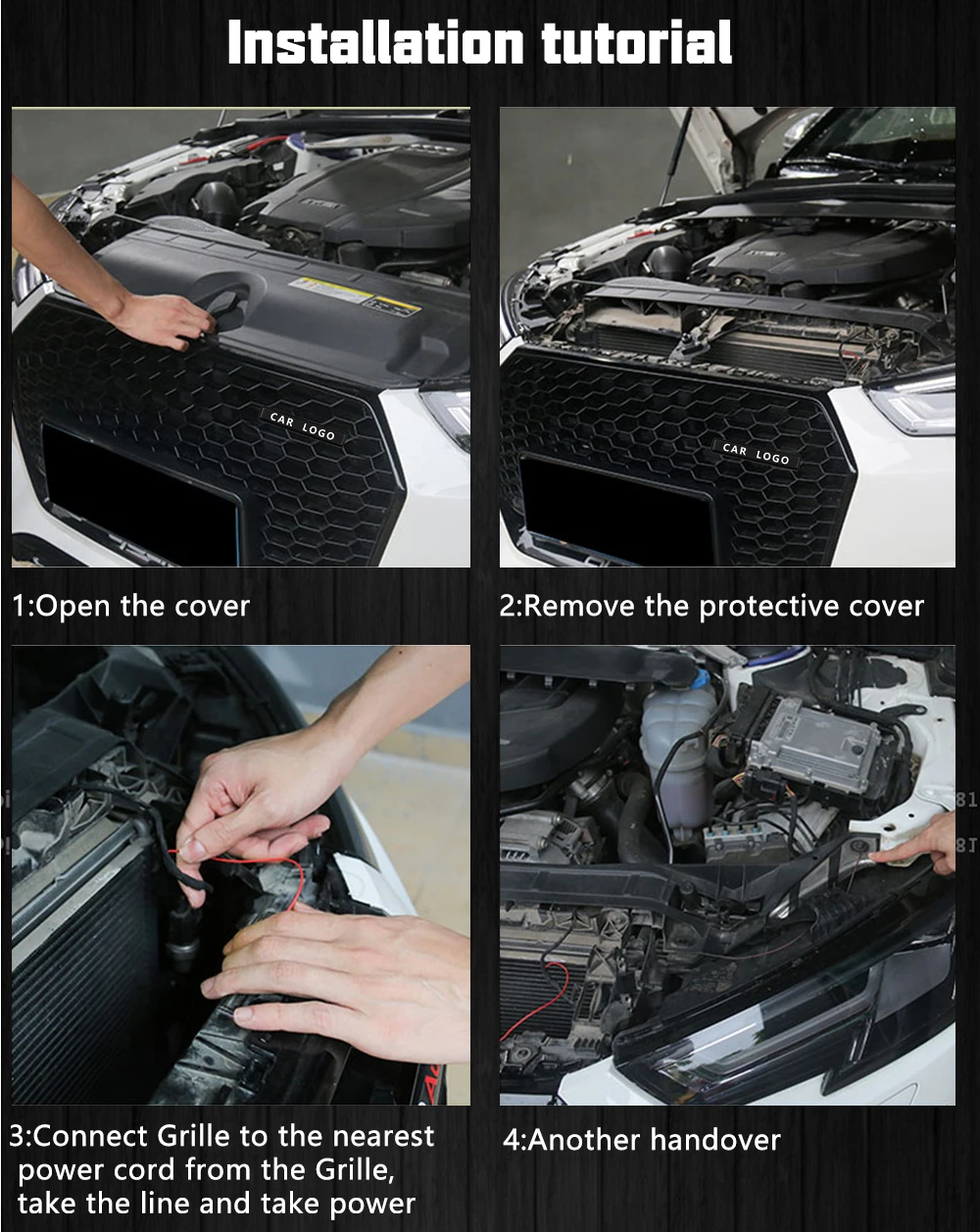 Installation tutorial

CAR LOGO

CAR LOGO

1:Open the cover

2:Remove the protective cover

3:Connect Grille to the nearest power cord from the Grille, take the line and take power

4:Another handover