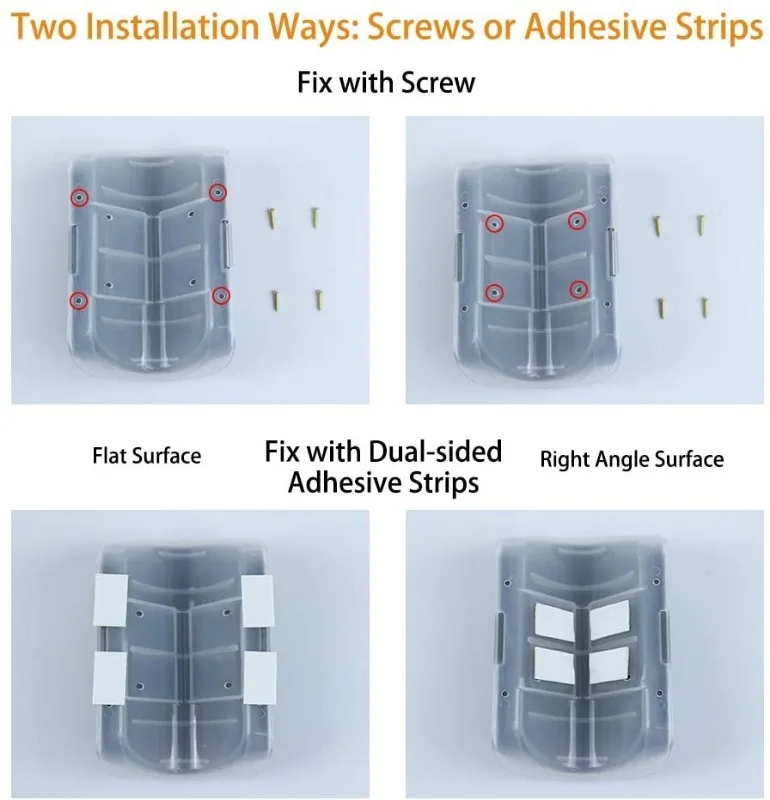 Two Installation Ways: Screws or Adhesive Strips

Fix with Screw

Flat Surface

Fix with Dual-sided Adhesive Strips

Right Angle Surface