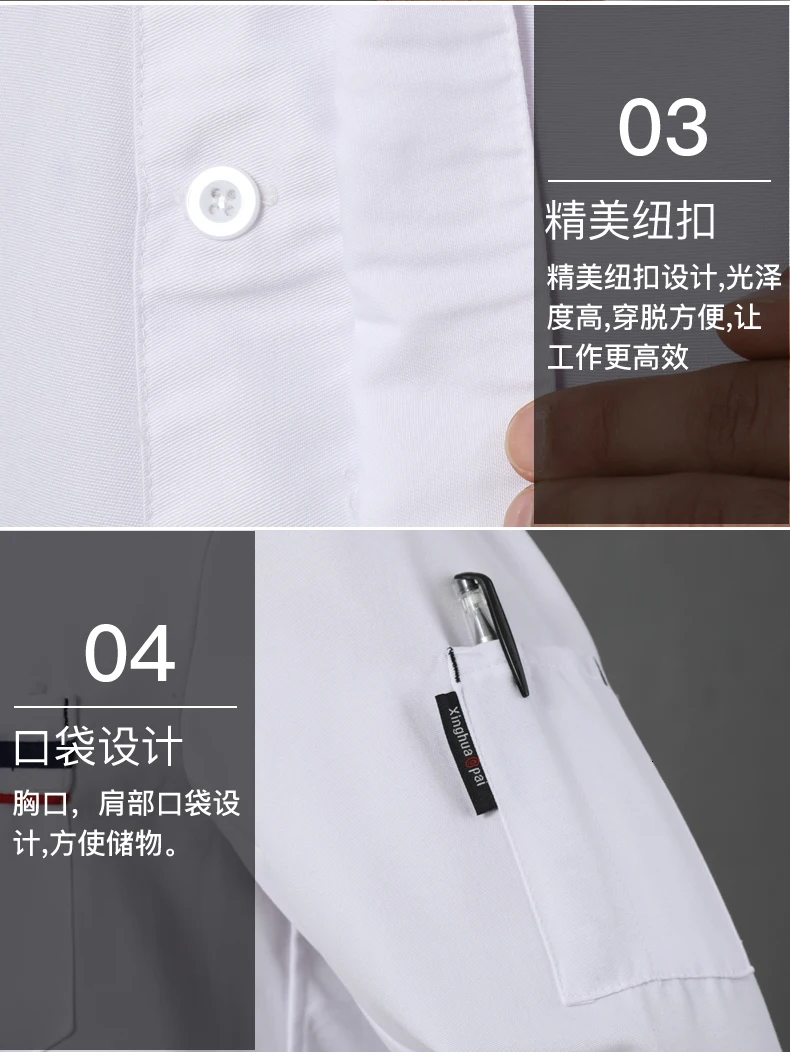 03

精美纽扣

精美纽扣设计,光泽度高,穿脱方便,让工作更高效

04

口袋设计

胸口，肩部口袋设计,方使储物。

xinghua@pai