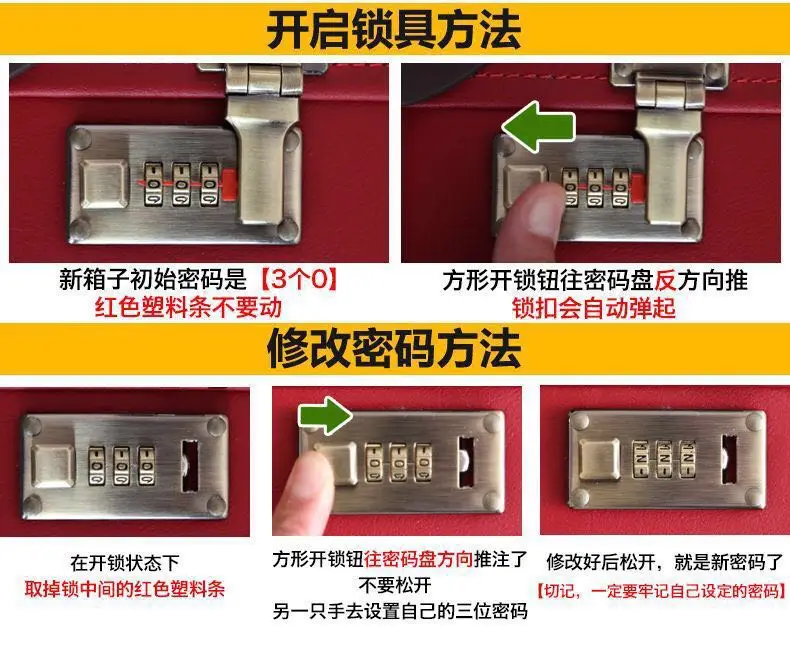 开启锁具方法

新箱子初始密码是【3个0】
红色塑料条不要动

方形开锁钮往密码盘反方向推
锁扣会自动弹起

修改密码方法

在开锁状态下
取掉锁中间的红色塑料条

方形开锁钮往密码盘方向推注了
不要松开
另一只手去设置自己的三位密码

修改好后松开，就是新密码了
【切记，一定要牢记自己设定的密码】