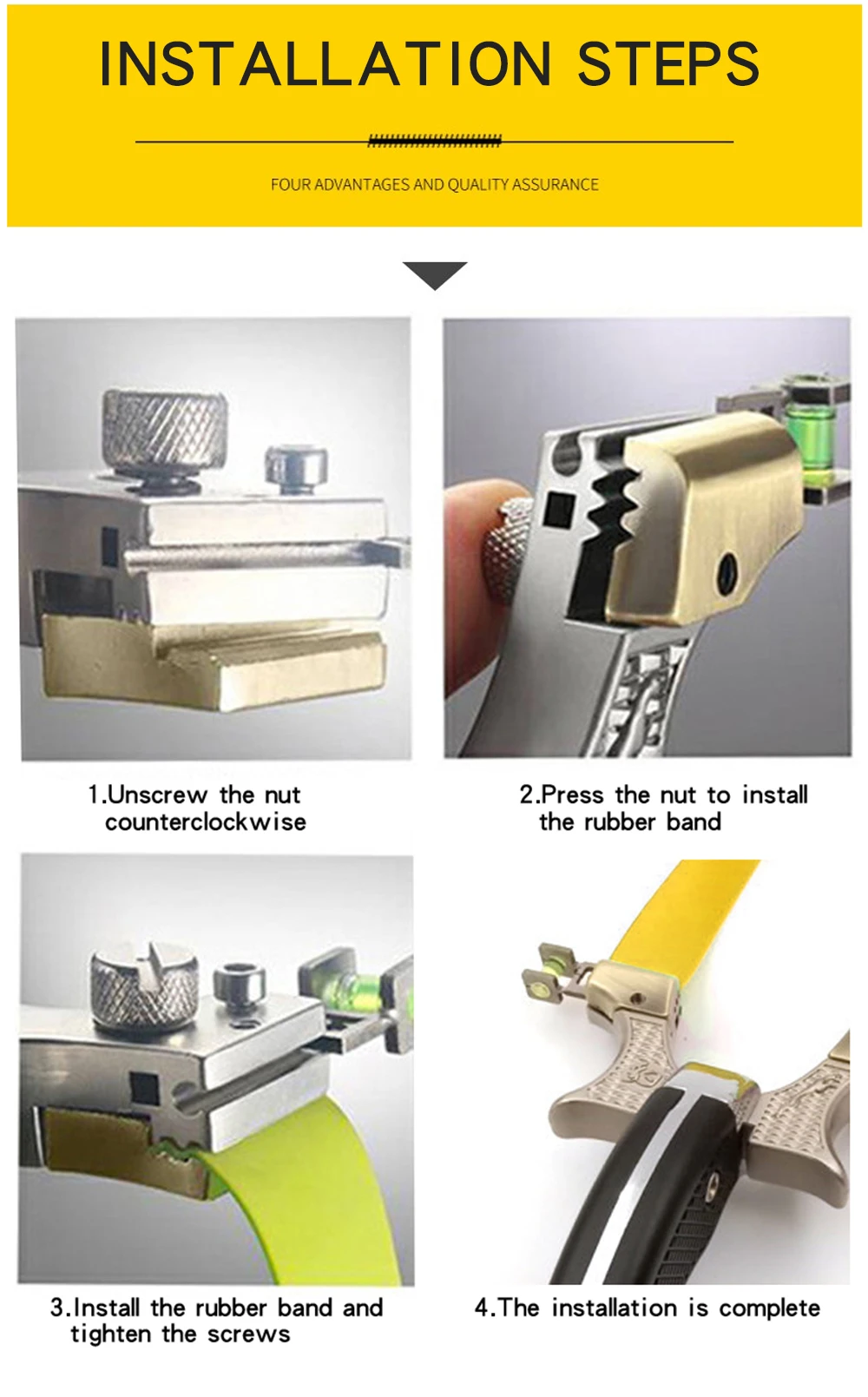 INSTALLATION STEPS

FOUR ADVANTAGES AND QUALITY ASSURANCE

1.Unscrew the nut counterclockwise

2.Press the nut to install the rubber band

3.Install the rubber band and tighten the screws

4.The installation is complete