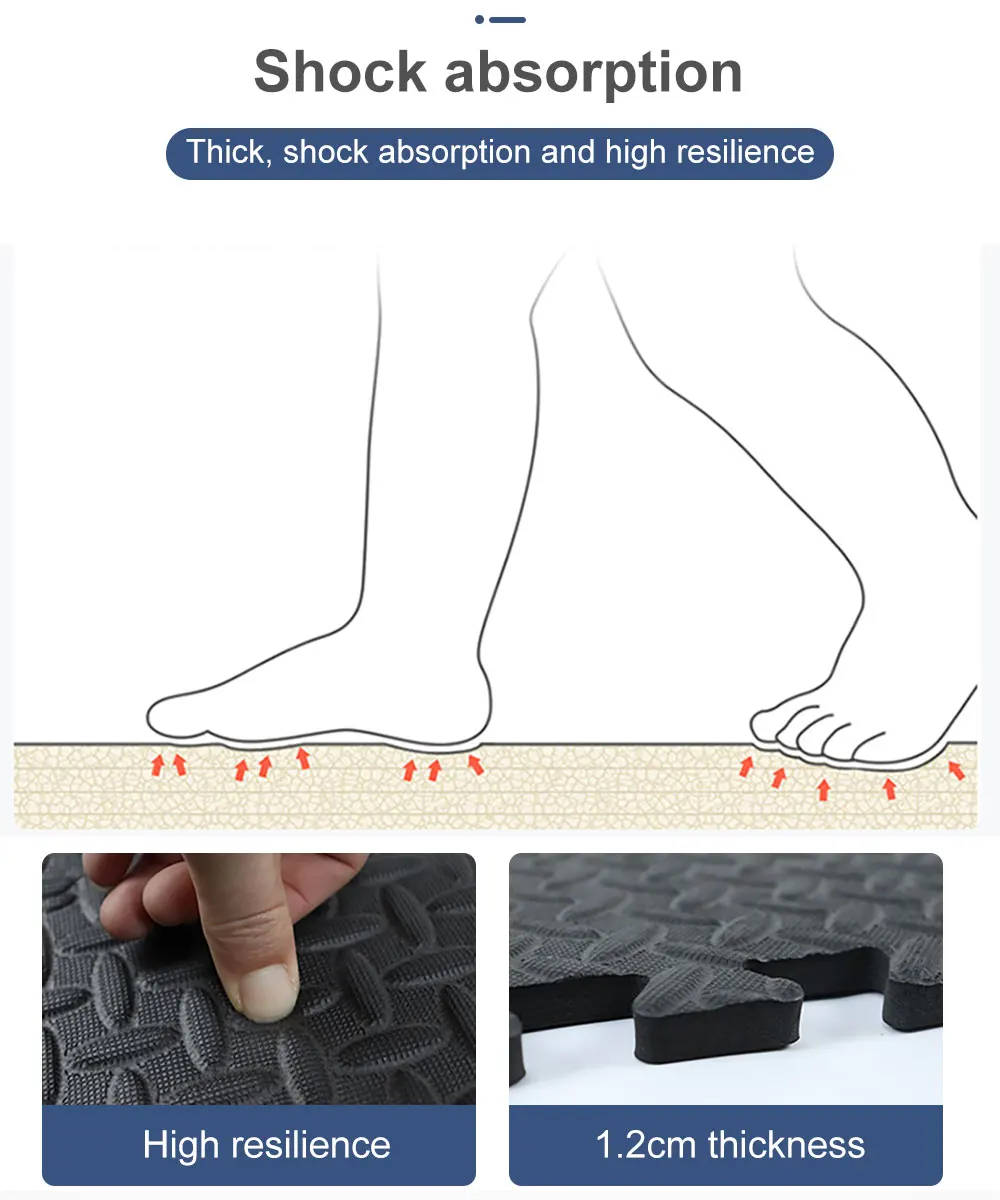 Shock absorption

Thick, shock absorption and high resilience

High resilience

1.2cm thickness