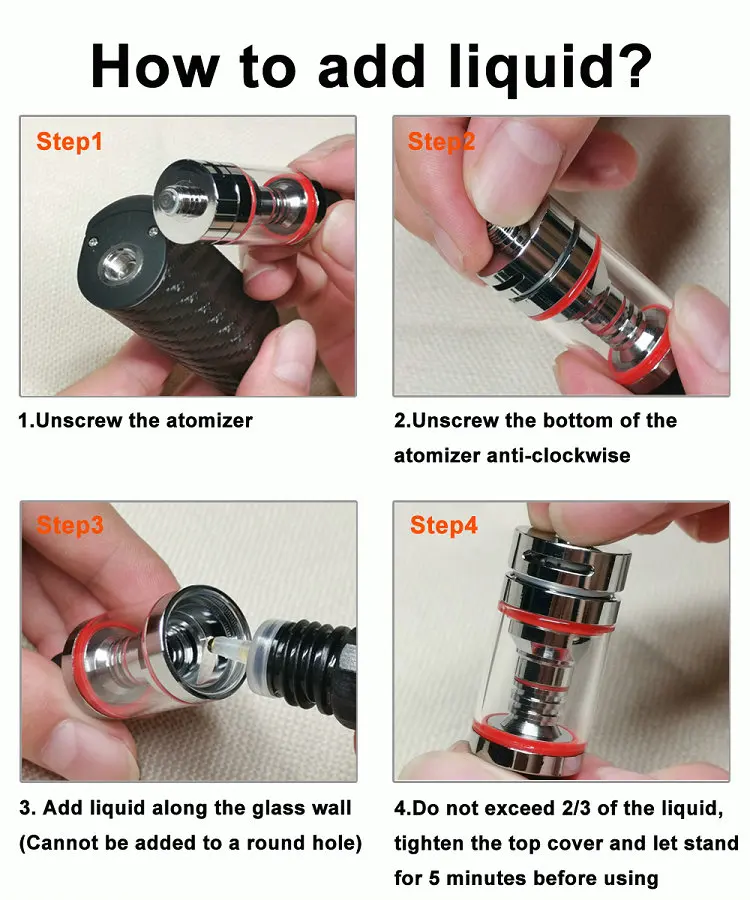 How to add liquid?

Step1

1.Unscrew the atomizer

Step2

2.Unscrew the bottom of the atomizer anti-clockwise

Step3

3. Add liquid along the glass wall (Cannot be added to a round hole)

Step4

4.Do not exceed 2/3 of the liquid, tighten the top cover and let stand for 5 minutes before using