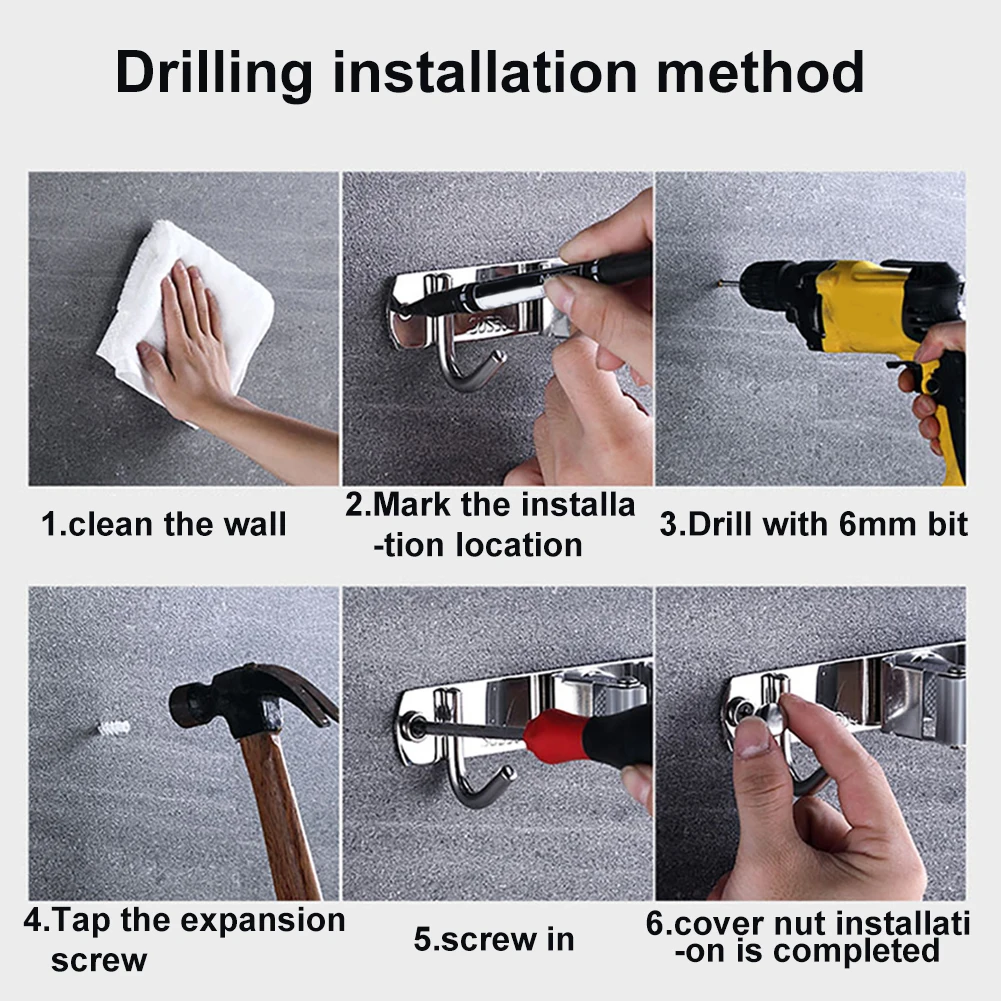 Drilling installation method

1.clean the wall

2.Mark the installa -tion location

3.Drill with 6mm bit

4.Tap the expansion screw

5.screw in

6.cover nut installati -on is completed