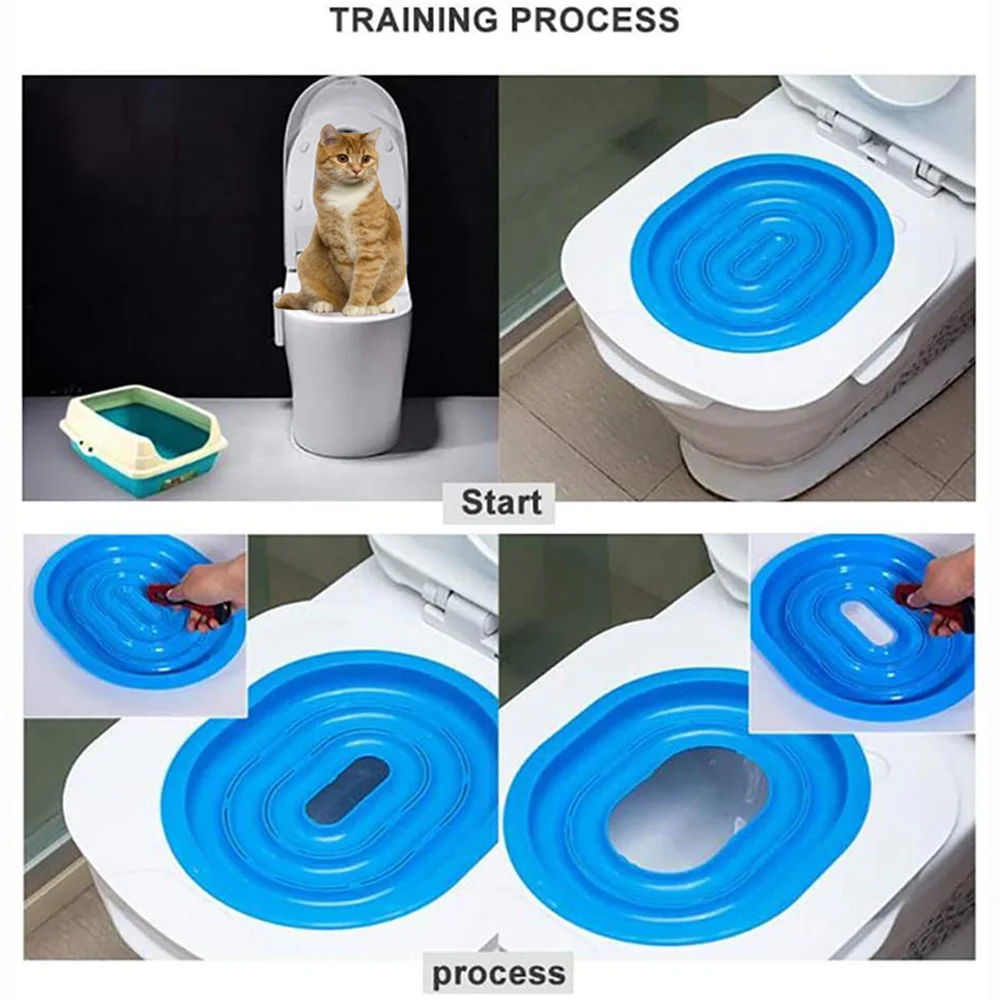 TRAINING PROCESS

Start

process