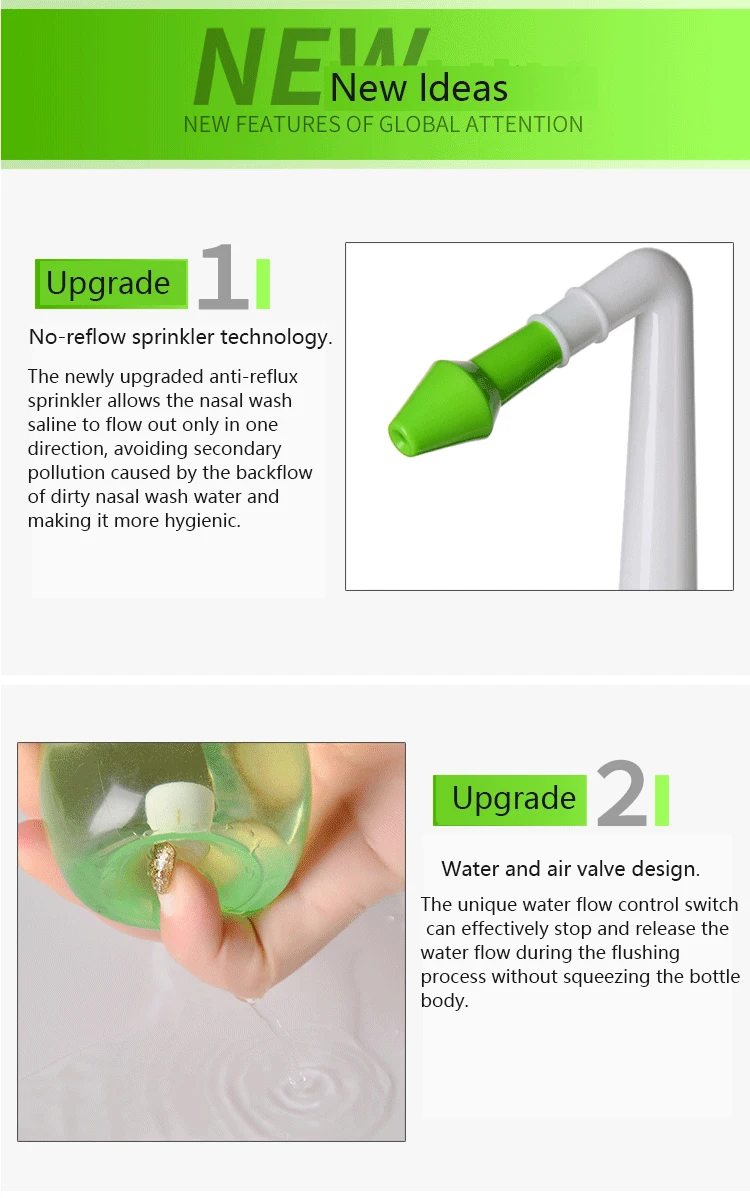 NEW New Ideas
NEW FEATURES OF GLOBAL ATTENTION

Upgrade 1

No-reflow sprinkler technology.

The newly upgraded anti-reflux sprinkler allows the nasal wash saline to flow out only in one direction, avoiding secondary pollution caused by the backflow of dirty nasal wash water and making it more hygienic.

Upgrade 2

Water and air valve design.

The unique water flow control switch can effectively stop and release the water flow during the flushing process without squeezing the bottle body.