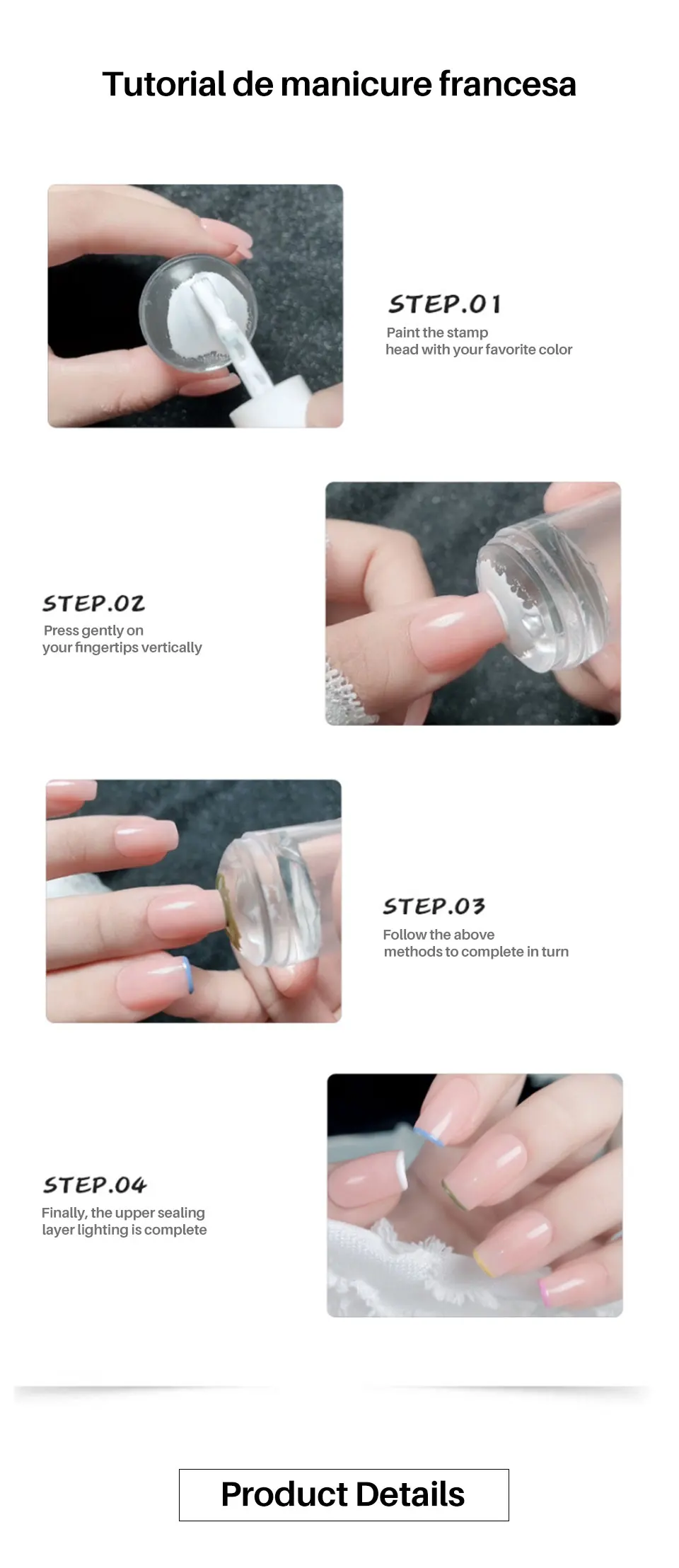 Tutorial de manicure francesa

STEP.01
Paint the stamp head with your favorite color

STEP.02
Press gently on your fingertips vertically

STEP.03
Follow the above methods to complete in turn

STEP.04
Finally, the upper sealing layer lighting is complete

Product Details