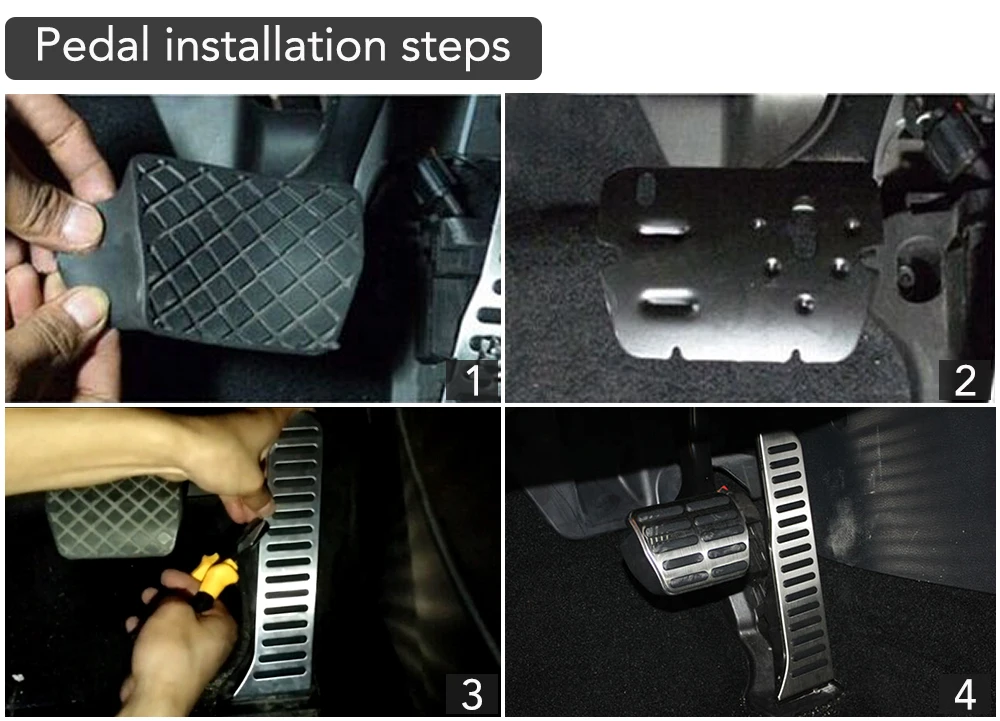 Pedal installation steps

1

2

3

4