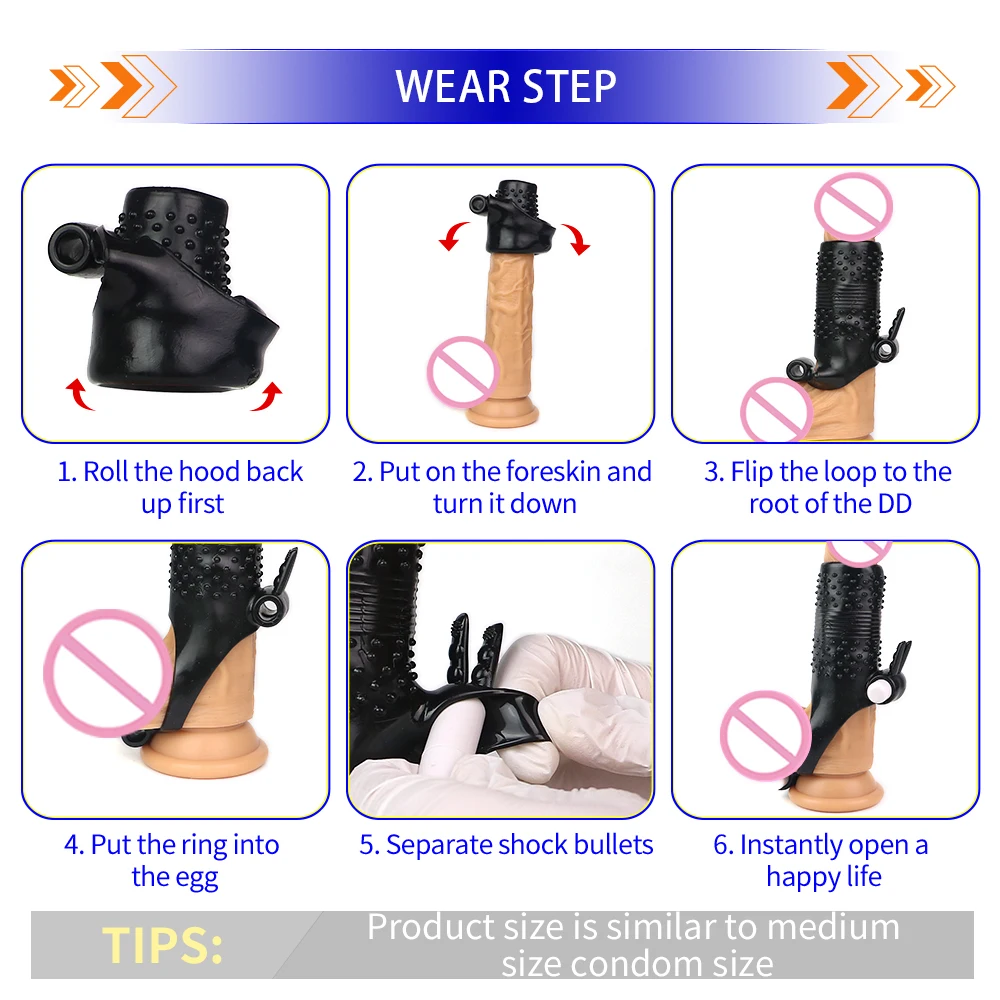 WEAR STEP

1. Roll the hood back up first

2. Put on the foreskin and turn it down

3. Flip the loop to the root of the DD

4. Put the ring into the egg

5. Separate shock bullets

6. Instantly open a happy life

TIPS: Product size is similar to medium size condom size