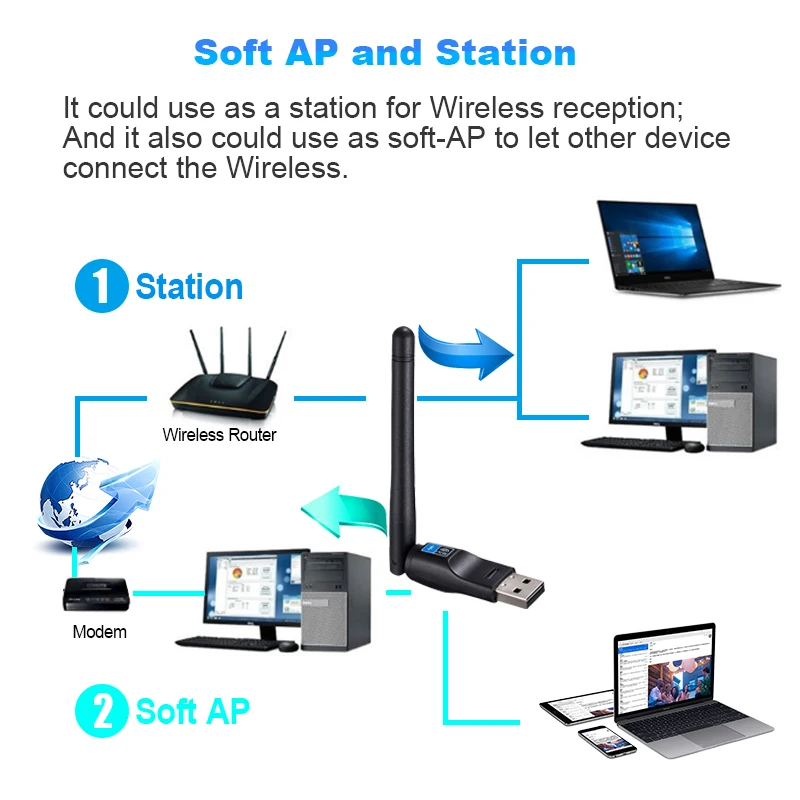 Soft AP and Station

It could use as a station for Wireless reception; And it also could use as soft-AP to let other device connect the Wireless.

1 Station

Wireless Router

Modem

2 Soft AP