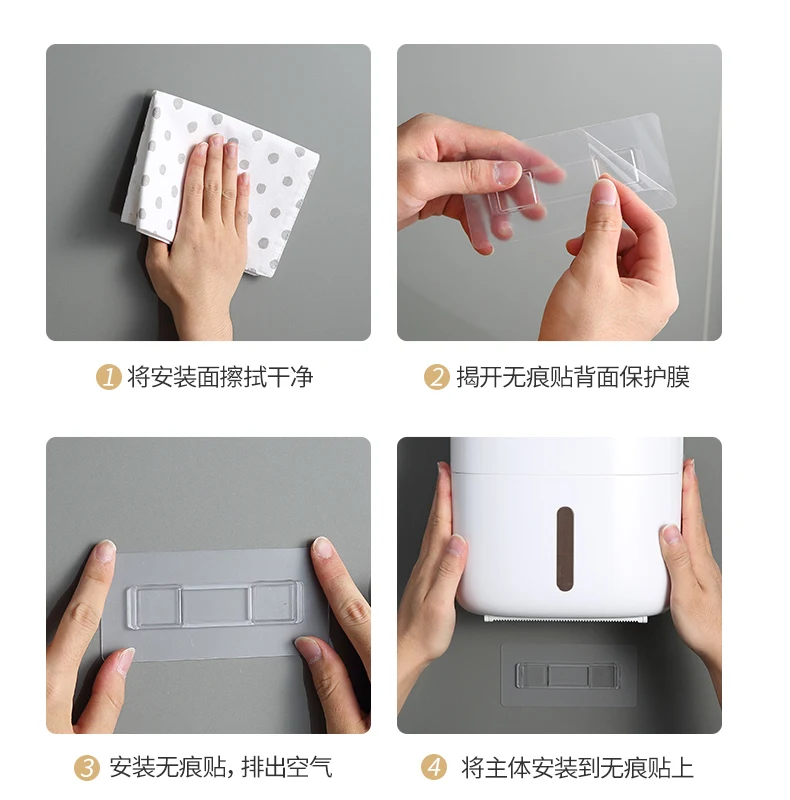 1 将安装面擦拭干净

2 揭开无痕贴背面保护膜

3 安装无痕贴，排出空气

4 将主体安装到无痕贴上