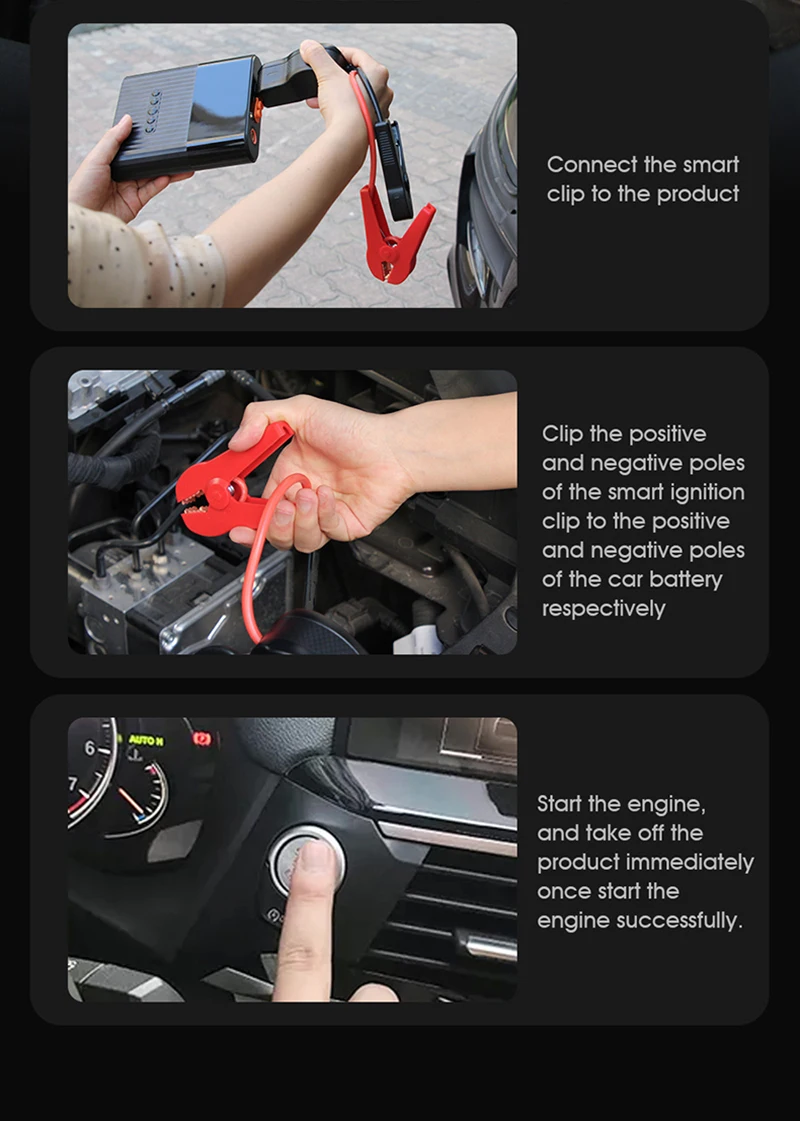 Connect the smart clip to the product

Clip the positive and negative poles of the smart ignition clip to the positive and negative poles of the car battery respectively

6
7
AUTO H

Start the engine, and take off the product immediately once start the engine successfully.