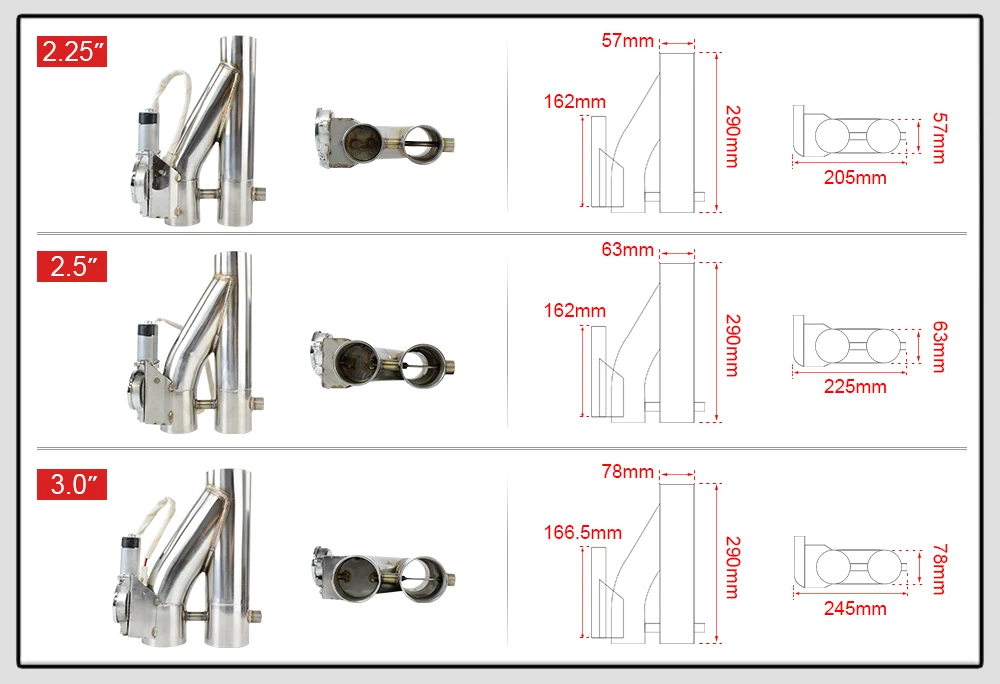 2.25″

57mm
162mm
290mm
57mm
205mm

2.5″

63mm
162mm
290mm
63mm
225mm

3.0″

78mm
166.5mm
290mm
78mm
245mm