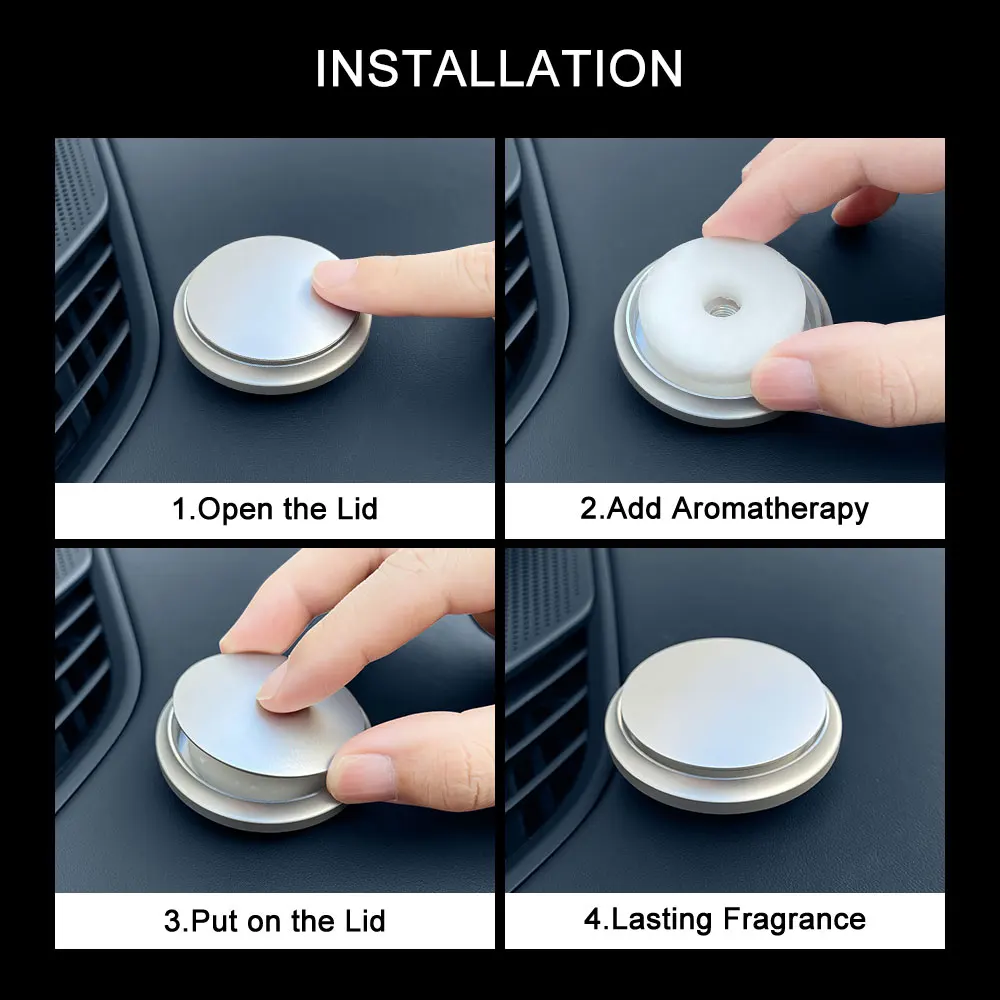 INSTALLATION

1.Open the Lid

2.Add Aromatherapy

3.Put on the Lid

4.Lasting Fragrance