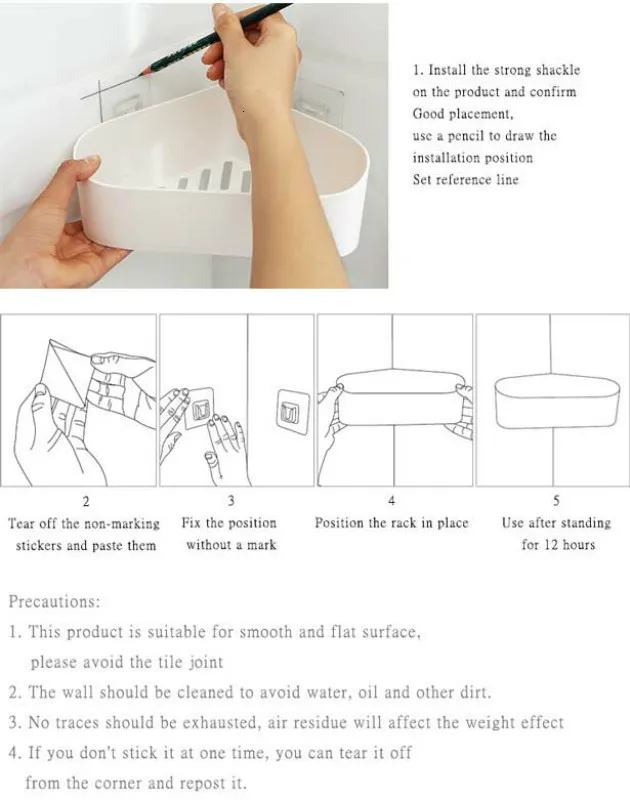 1. Install the strong shackle on the product and confirm Good placement, use a pencil to draw the installation position Set reference line

2
Tear off the non-marking stickers and paste them

3
Fix the position without a mark

4
Position the rack in place

5
Use after standing for 12 hours

Precautions:
1. This product is suitable for smooth and flat surface, please avoid the tile joint
2. The wall should be cleaned to avoid water, oil and other dirt.
3. No traces should be exhausted, air residue will affect the weight effect
4. If you don't stick it at one time, you can tear it off from the corner and repost it.