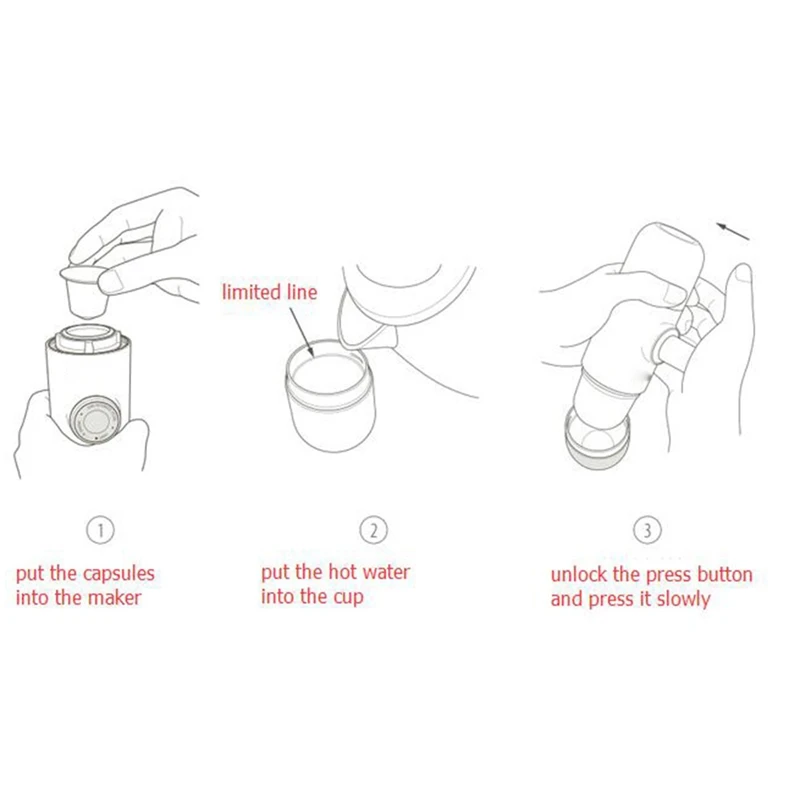 limited line

1

put the capsules into the maker

2

put the hot water into the cup

3

unlock the press button and press it slowly