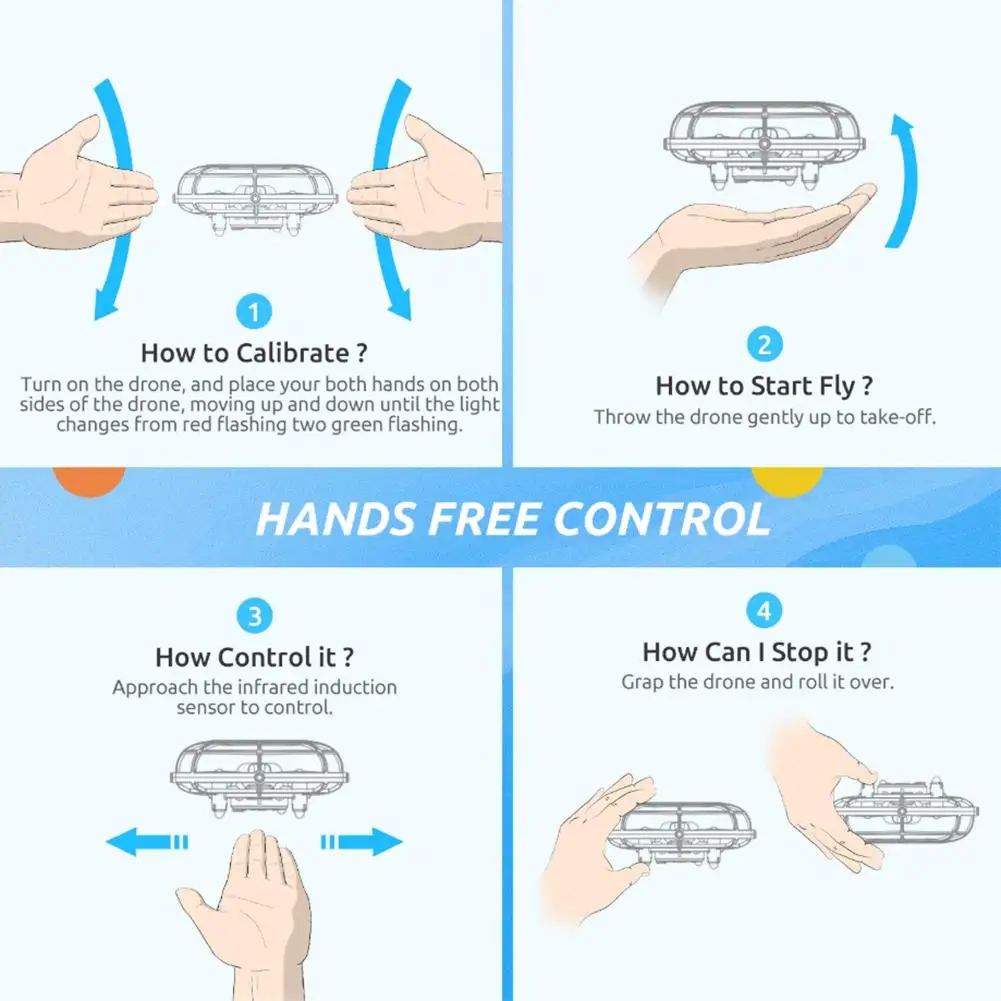 1

How to Calibrate ?

Turn on the drone, and place your both hands on both sides of the drone, moving up and down until the light changes from red flashing two green flashing.

2

How to Start Fly ?

Throw the drone gently up to take-off.

HANDS FREE CONTROL

3

How Control it ?

Approach the infrared induction sensor to control.

4

How Can I Stop it ?

Grap the drone and roll it over.