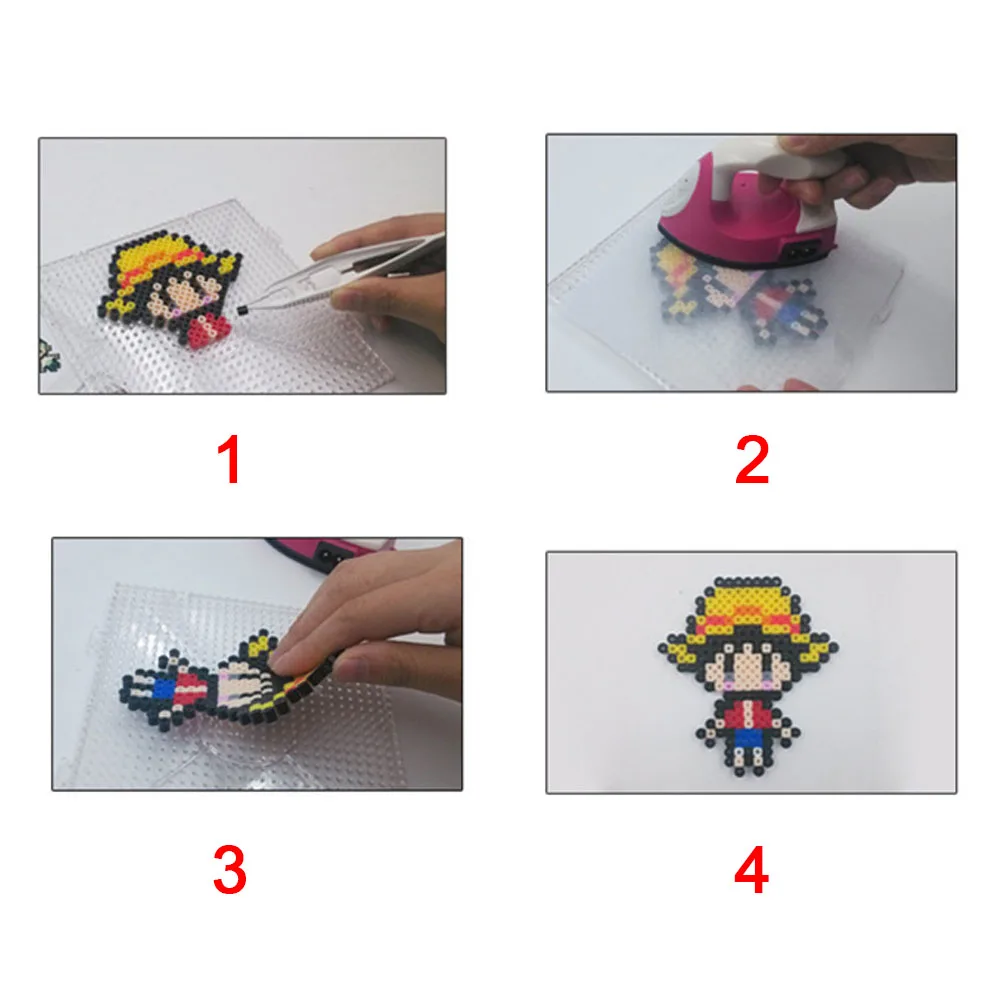 1

2

3

4