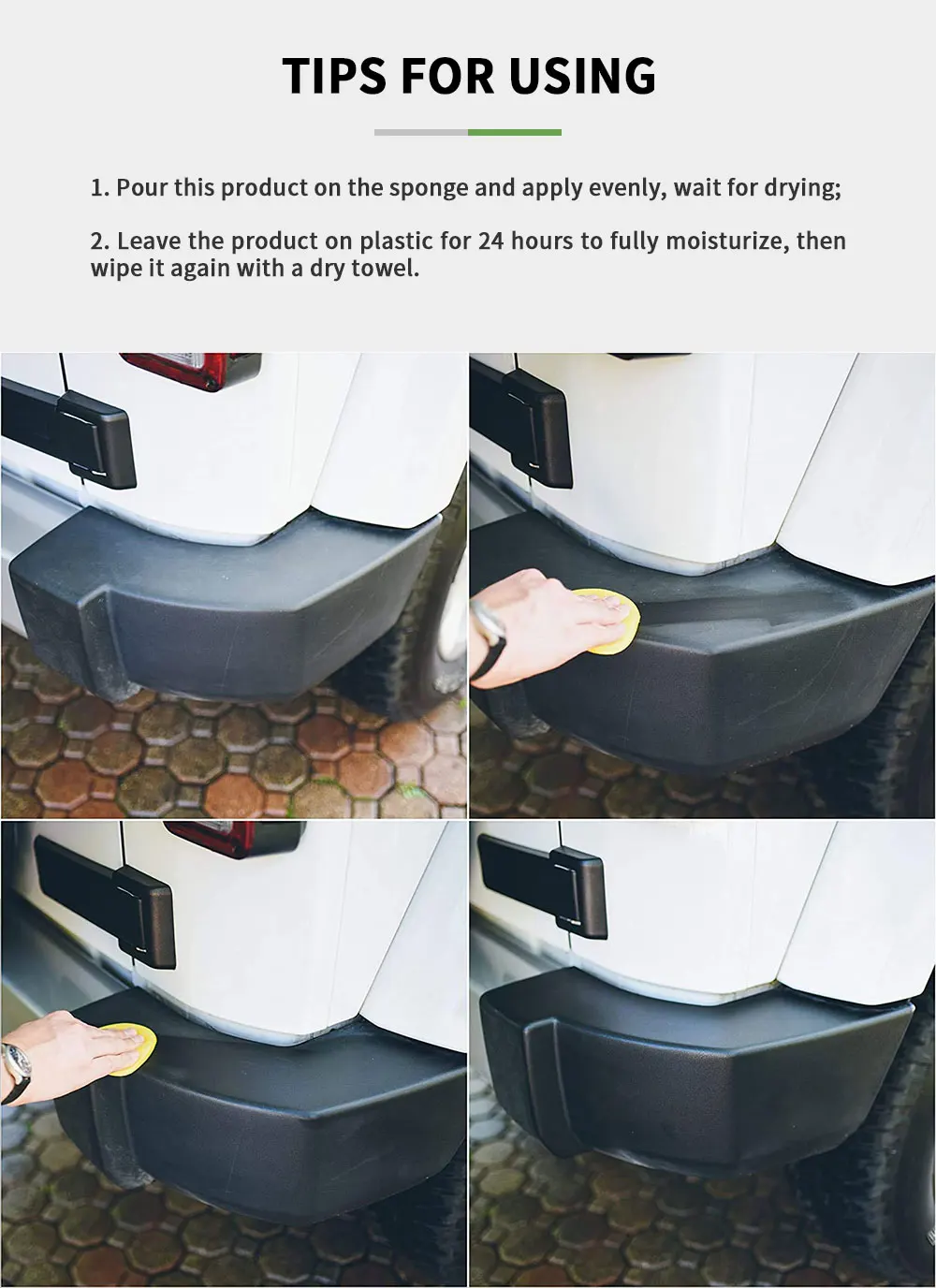 TIPS FOR USING

1. Pour this product on the sponge and apply evenly, wait for drying;

2. Leave the product on plastic for 24 hours to fully moisturize, then wipe it again with a dry towel.