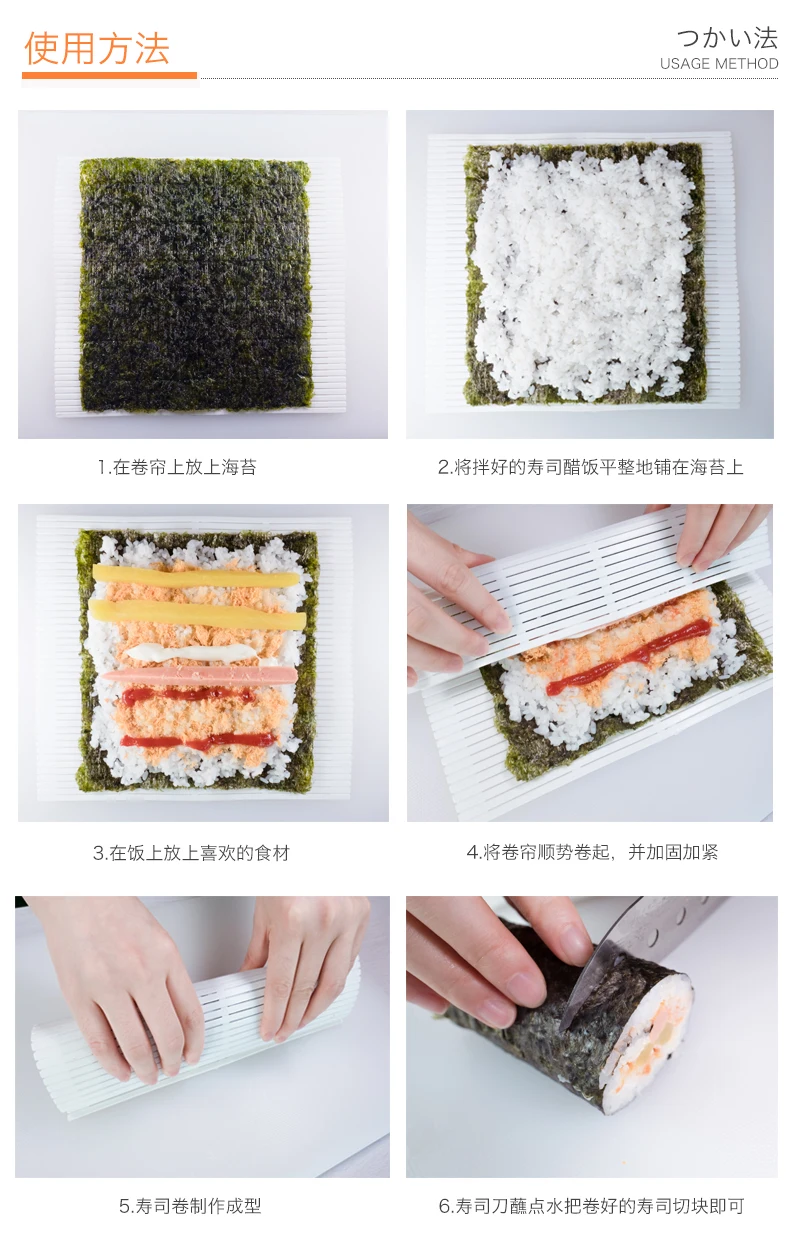 使用方法

つかい法
USAGE METHOD

1.在卷帘上放上海苔

2.将拌好的寿司醋饭平整地铺在海苔上

3.在饭上放上喜欢的食材

4.将卷帘顺势卷起，并加固加紧

5.寿司卷制作成型

6.寿司刀蘸点水把卷好的寿司切块即可