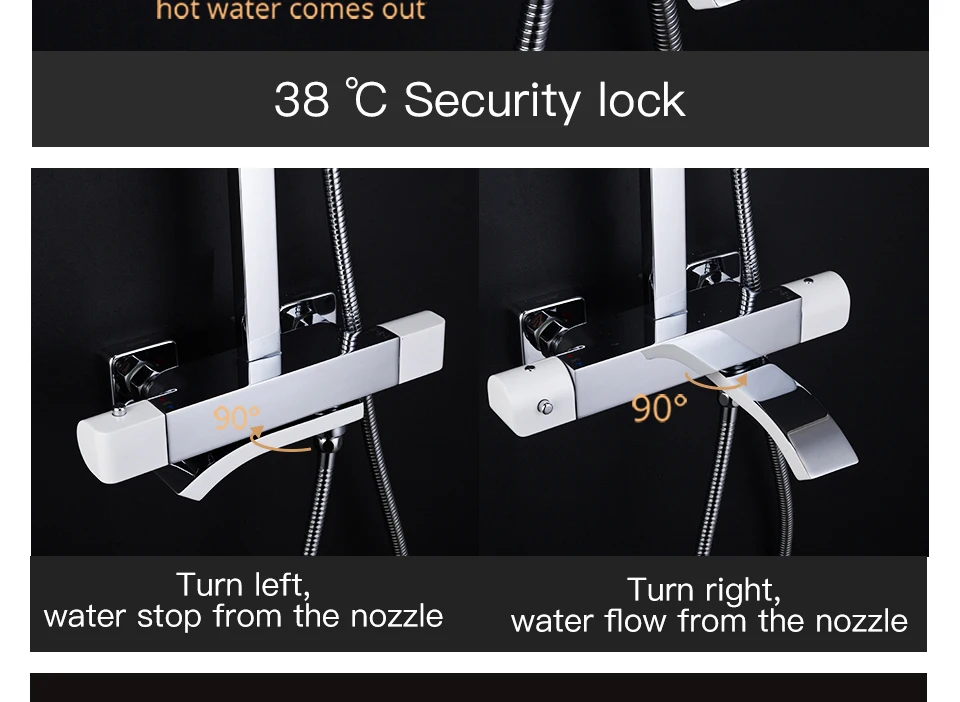 hot water comes out

38 ℃ Security lock

90°

90°

Turn left,
water stop from the nozzle

Turn right,
water flow from the nozzle