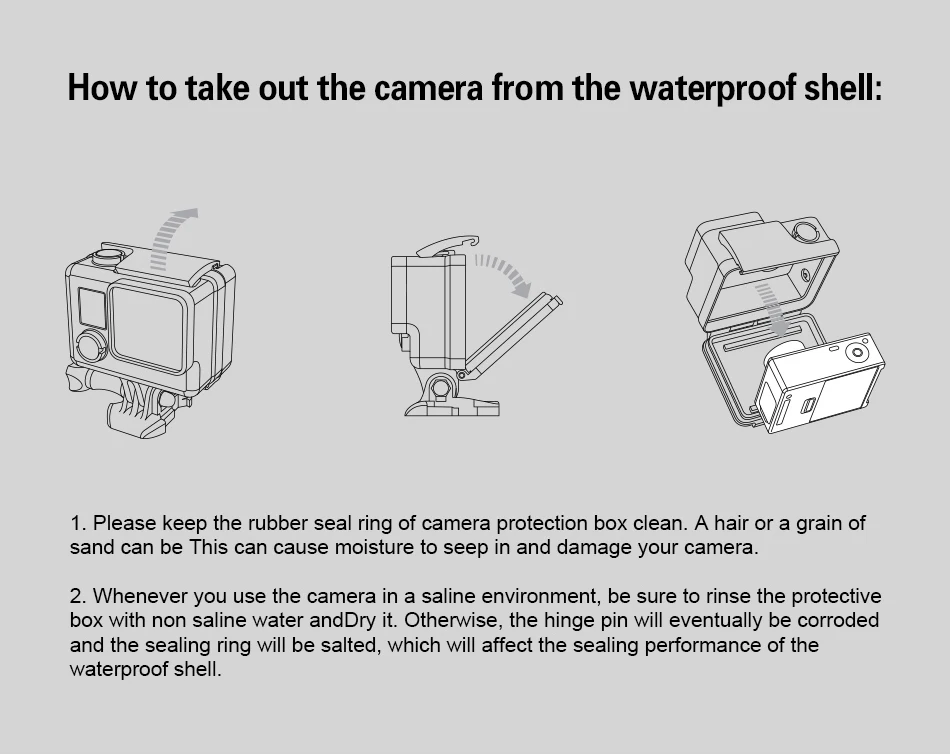 How to take out the camera from the waterproof shell:

1. Please keep the rubber seal ring of camera protection box clean. A hair or a grain of sand can be This can cause moisture to seep in and damage your camera.

2. Whenever you use the camera in a saline environment, be sure to rinse the protective box with non saline water andDry it. Otherwise, the hinge pin will eventually be corroded and the sealing ring will be salted, which will affect the sealing performance of the waterproof shell.