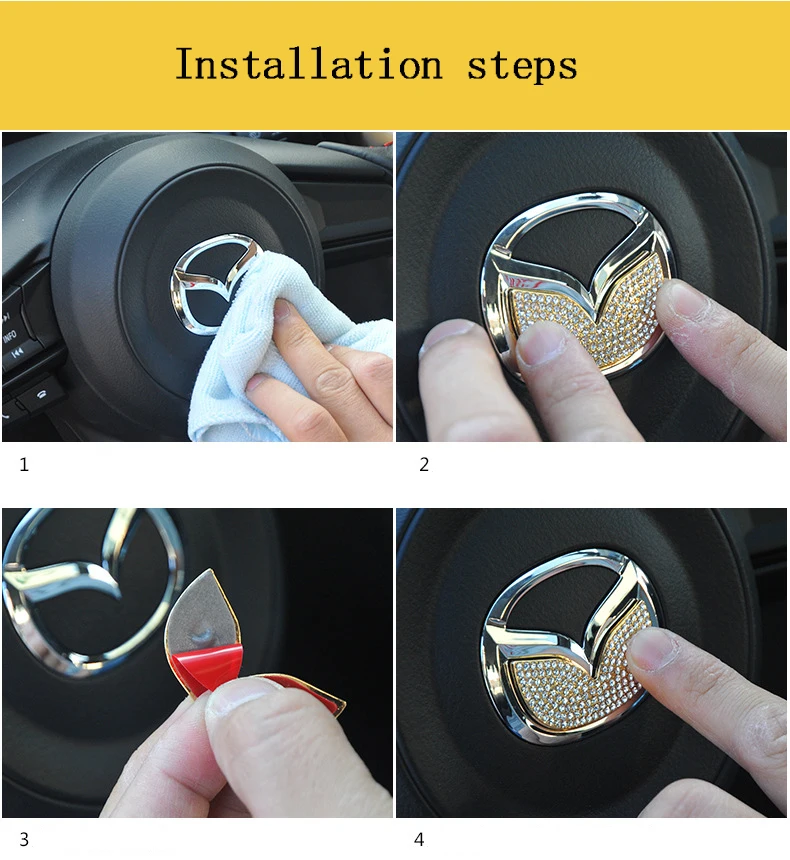 Installation steps

INFO

1

2

3

4