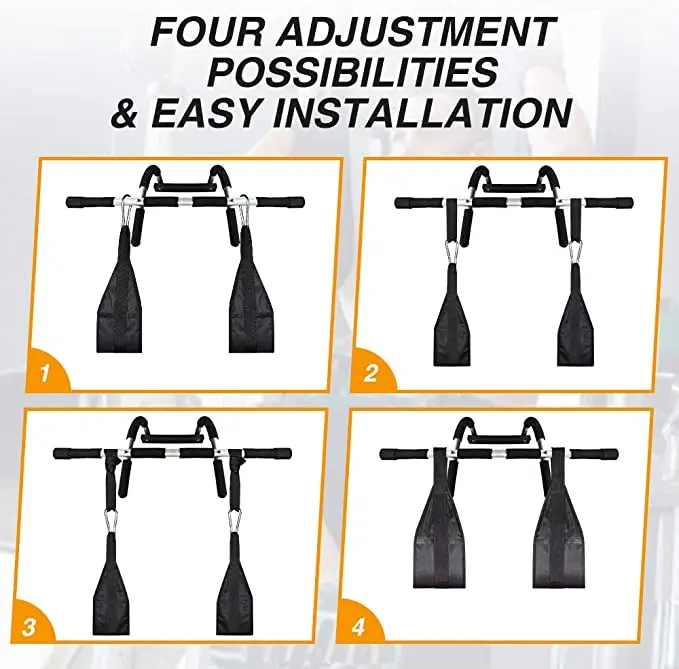 FOUR ADJUSTMENT POSSIBILITIES & EASY INSTALLATION

1

2

3

4