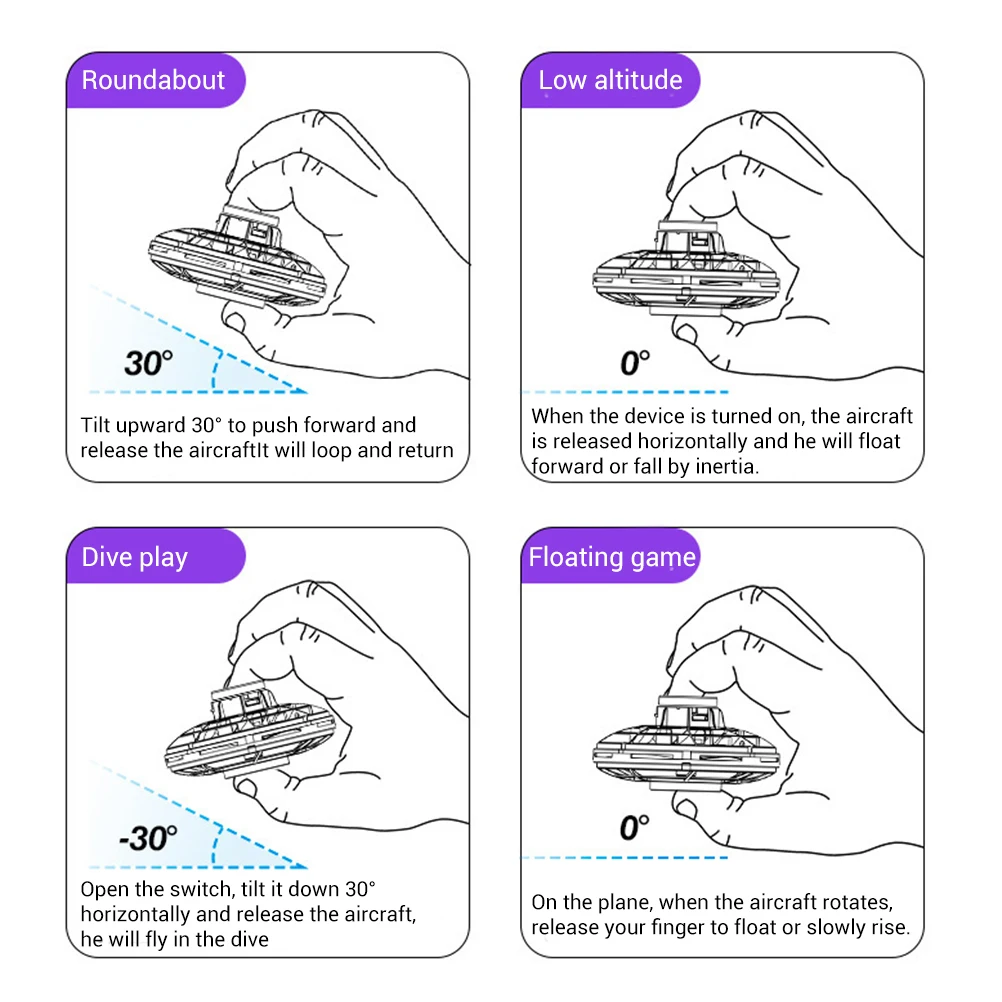 Roundabout

30°

Tilt upward 30° to push forward and release the aircraftIt will loop and return

Low altitude

0°

When the device is turned on, the aircraft is released horizontally and he will float forward or fall by inertia.

Dive play

-30°

Open the switch, tilt it down 30° horizontally and release the aircraft, he will fly in the dive

Floating game

0°

On the plane, when the aircraft rotates, release your finger to float or slowly rise.