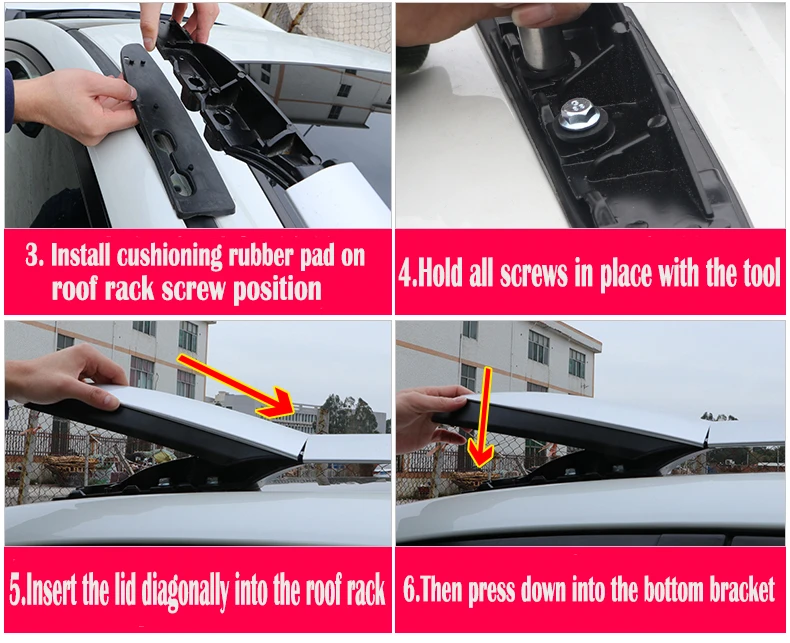 3. Install cushioning rubber pad on roof rack screw position

4.Hold all screws in place with the tool

5.Insert the lid diagonally into the roof rack

6.Then press down into the bottom bracket