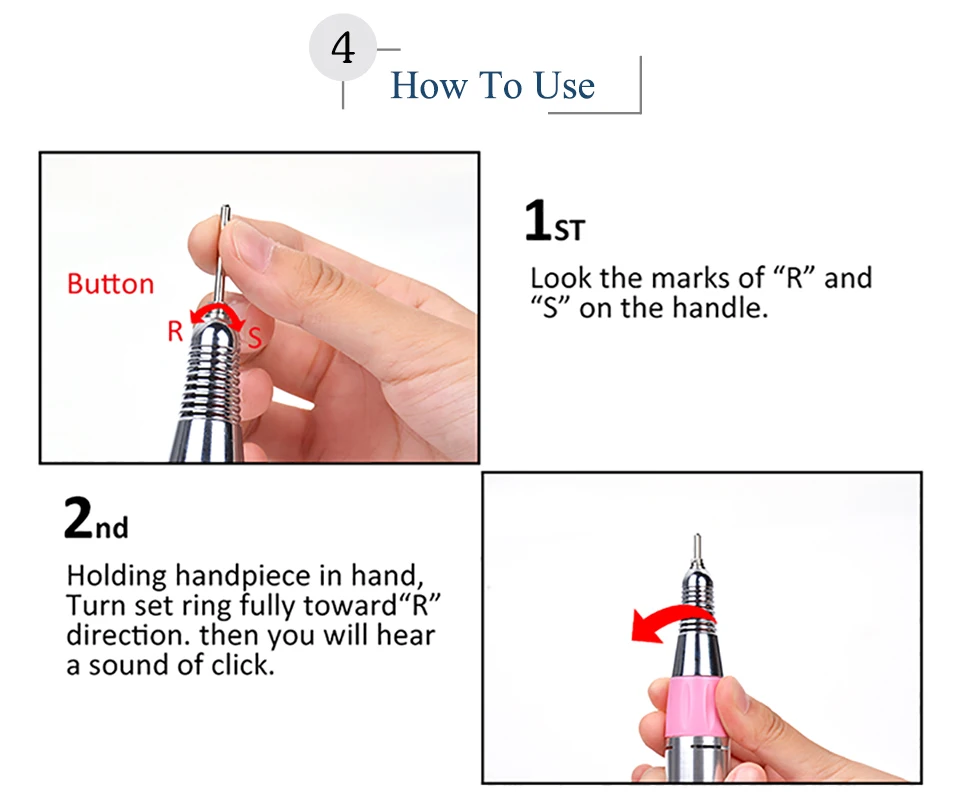 4

How To Use

Button

R S

1ST

Look the marks of “R” and “S” on the handle.

2nd

Holding handpiece in hand, Turn set ring fully toward“R” direction. then you will hear a sound of click.