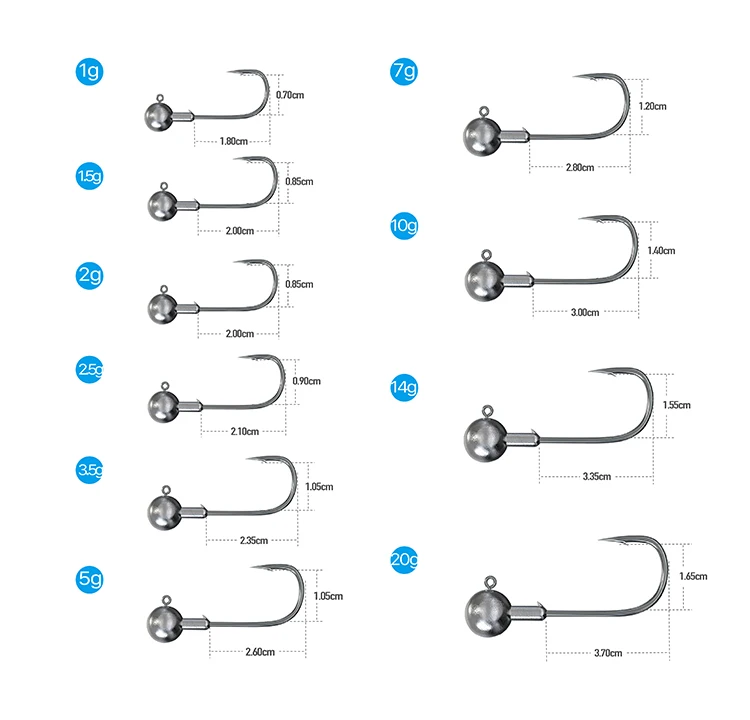 1g
0.70cm
1.80cm

1.5g
0.85cm
2.00cm

2g
0.85cm
2.00cm

2.5g
0.90cm
2.10cm

3.5g
1.05cm
2.35cm

5g
1.05cm
2.60cm

7g
1.20cm
2.80cm

10g
1.40cm
3.00cm

14g
1.55cm
3.35cm

20g
1.65cm
3.70cm