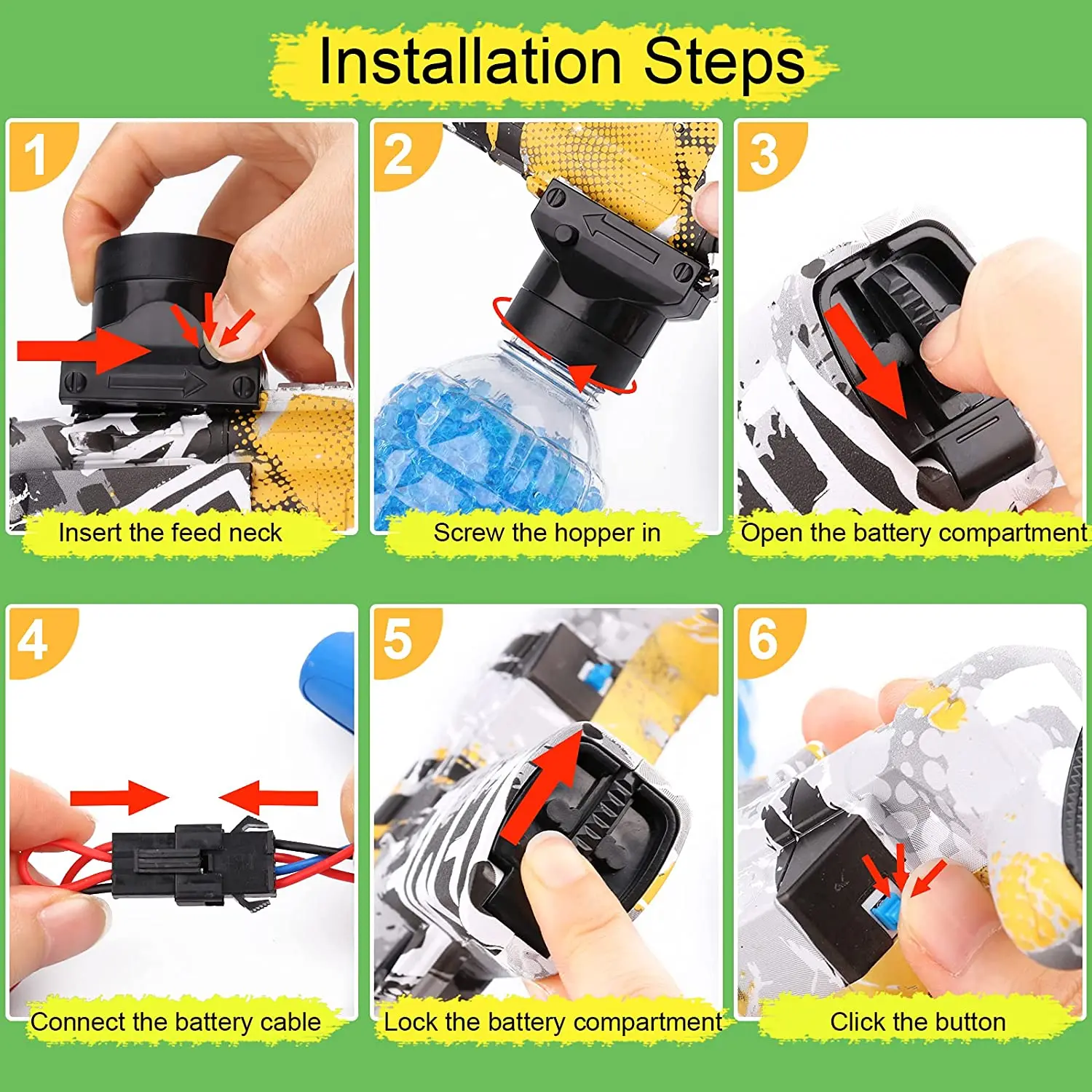 Installation Steps

1

Insert the feed neck

2

Screw the hopper in

3

Open the battery compartment

4

Connect the battery cable

5

Lock the battery compartment

6

Click the button