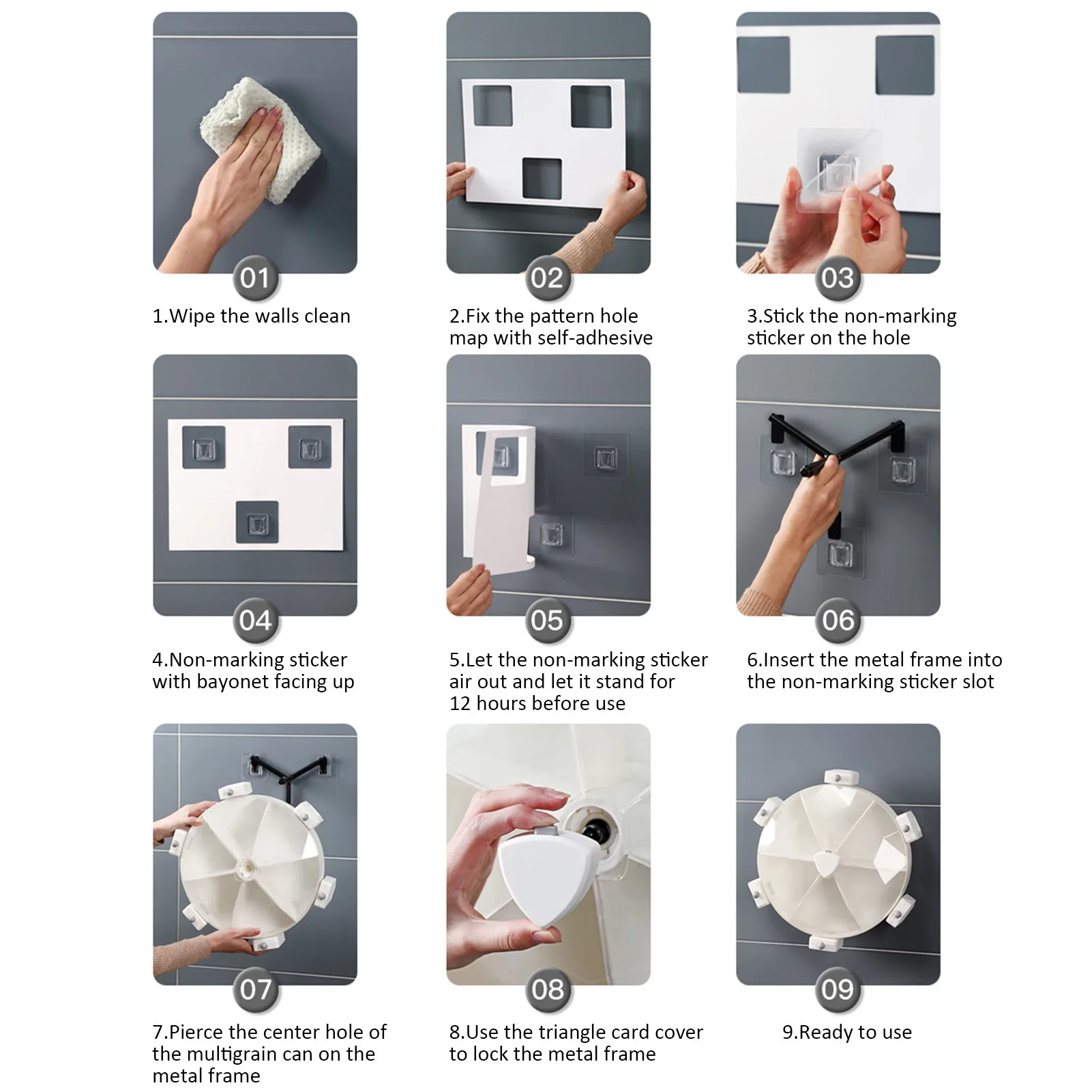 01
1.Wipe the walls clean

02
2.Fix the pattern hole map with self-adhesive

03
3.Stick the non-marking sticker on the hole

04
4.Non-marking sticker with bayonet facing up

05
5.Let the non-marking sticker air out and let it stand for 12 hours before use

06
6.Insert the metal frame into the non-marking sticker slot

07
7.Pierce the center hole of the multigrain can on the metal frame

08
8.Use the triangle card cover to lock the metal frame

09
9.Ready to use