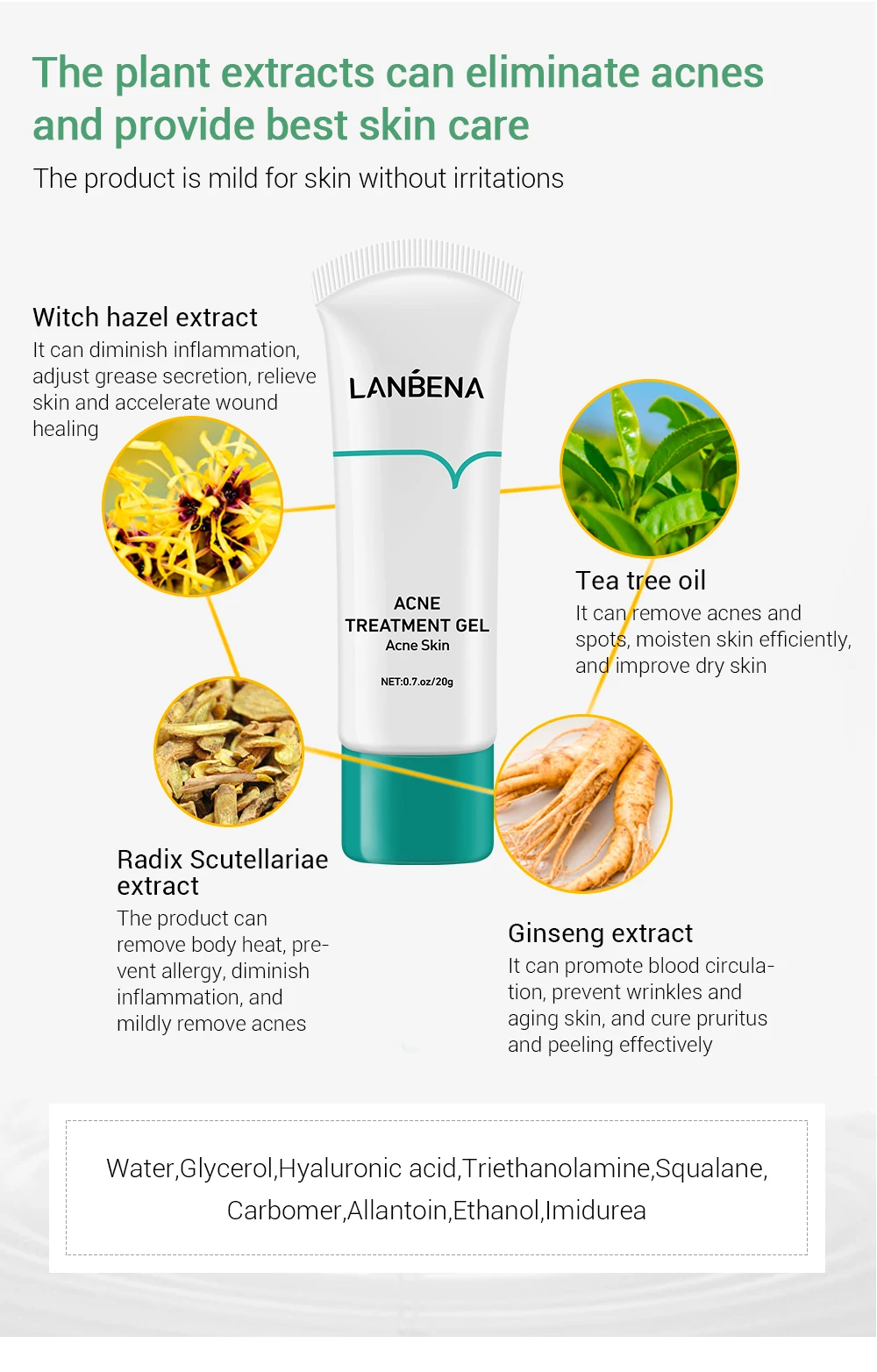 The plant extracts can eliminate acnes and provide best skin care

The product is mild for skin without irritations

Witch hazel extract
It can diminish inflammation, adjust grease secretion, relieve skin and accelerate wound healing

LANBENA

ACNE
TREATMENT GEL
Acne Skin

NET:0.7.oz/20g

Tea tree oil
It can remove acnes and spots, moisten skin efficiently, and improve dry skin

Radix Scutellariae extract
The product can remove body heat, prevent allergy, diminish inflammation, and mildly remove acnes

Ginseng extract
It can promote blood circulation, prevent wrinkles and aging skin, and cure pruritus and peeling effectively

Water,Glycerol,Hyaluronic acid,Triethanolamine,Squalane, Carbomer,Allantoin,Ethanol,Imidurea