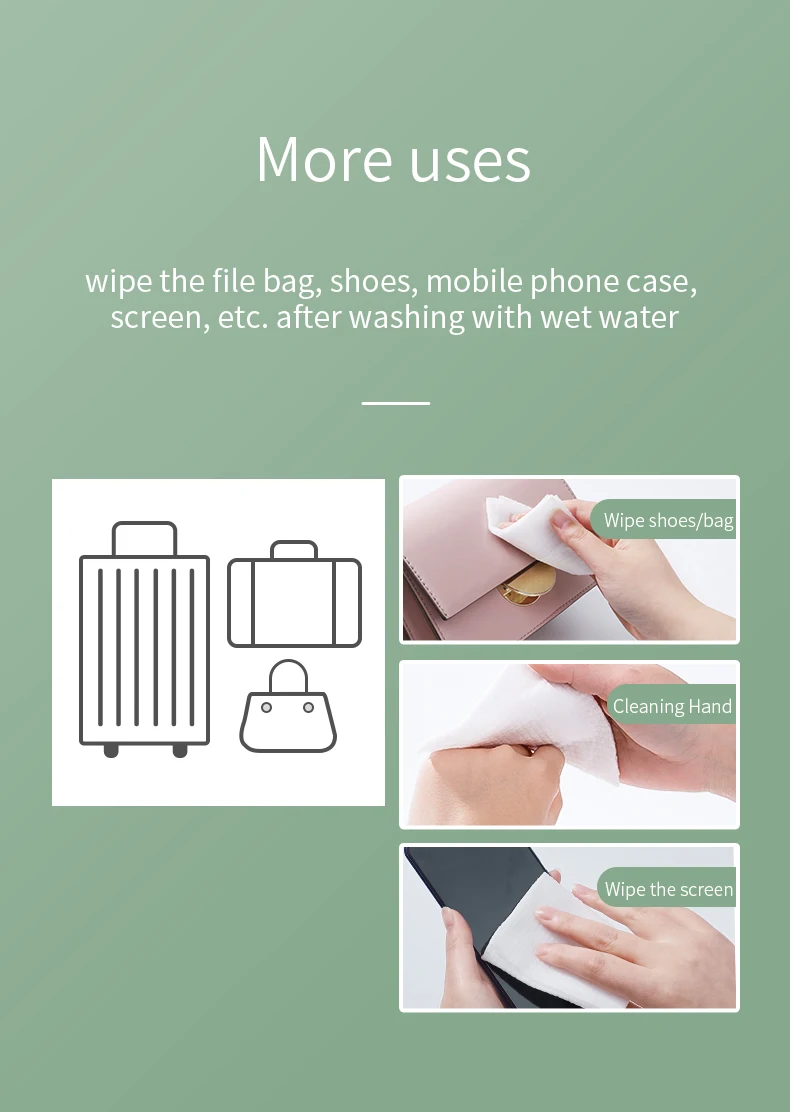 More uses

wipe the file bag, shoes, mobile phone case, screen, etc. after washing with wet water

Wipe shoes/bag

Cleaning Hand

Wipe the screen